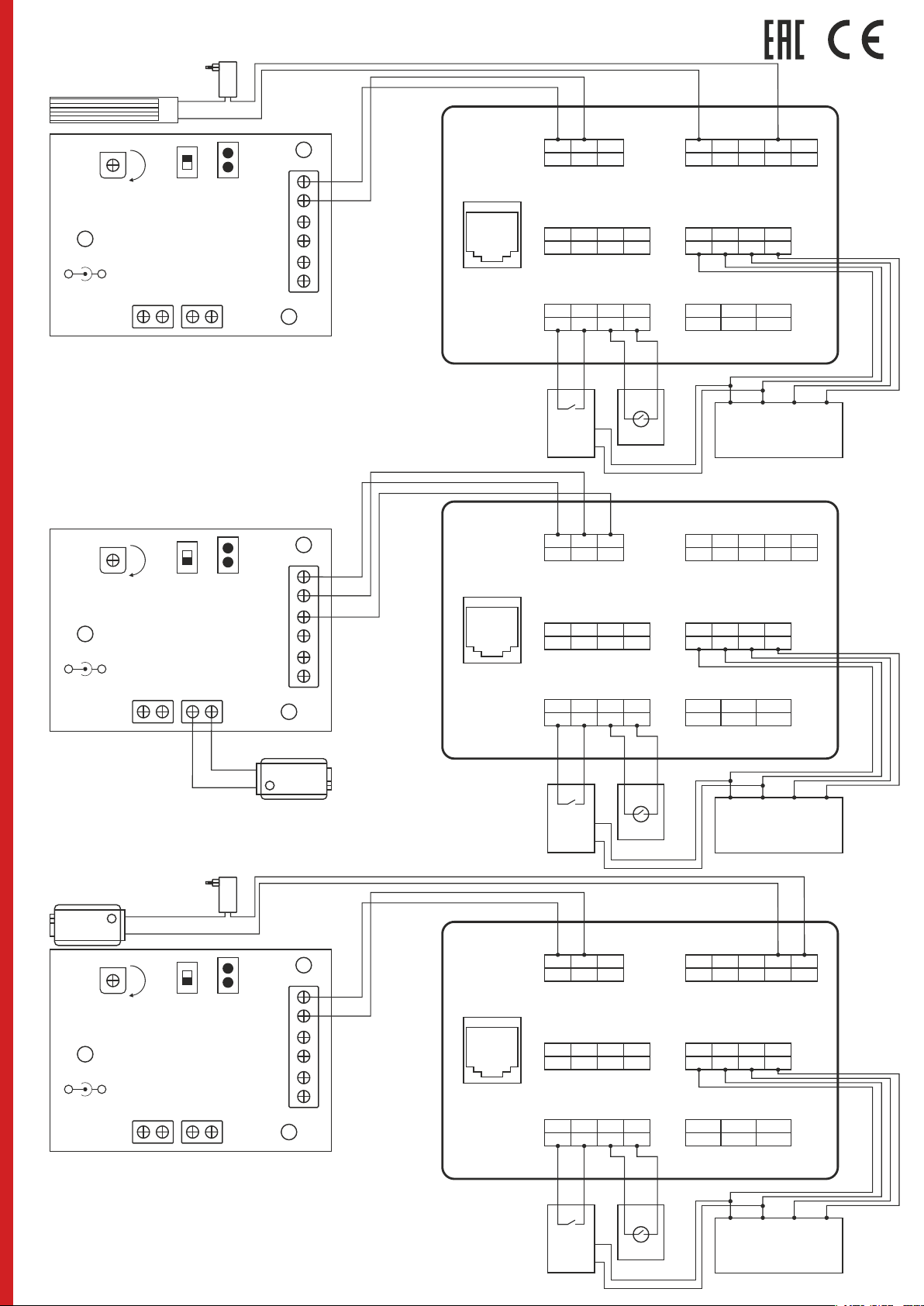 EAC CE