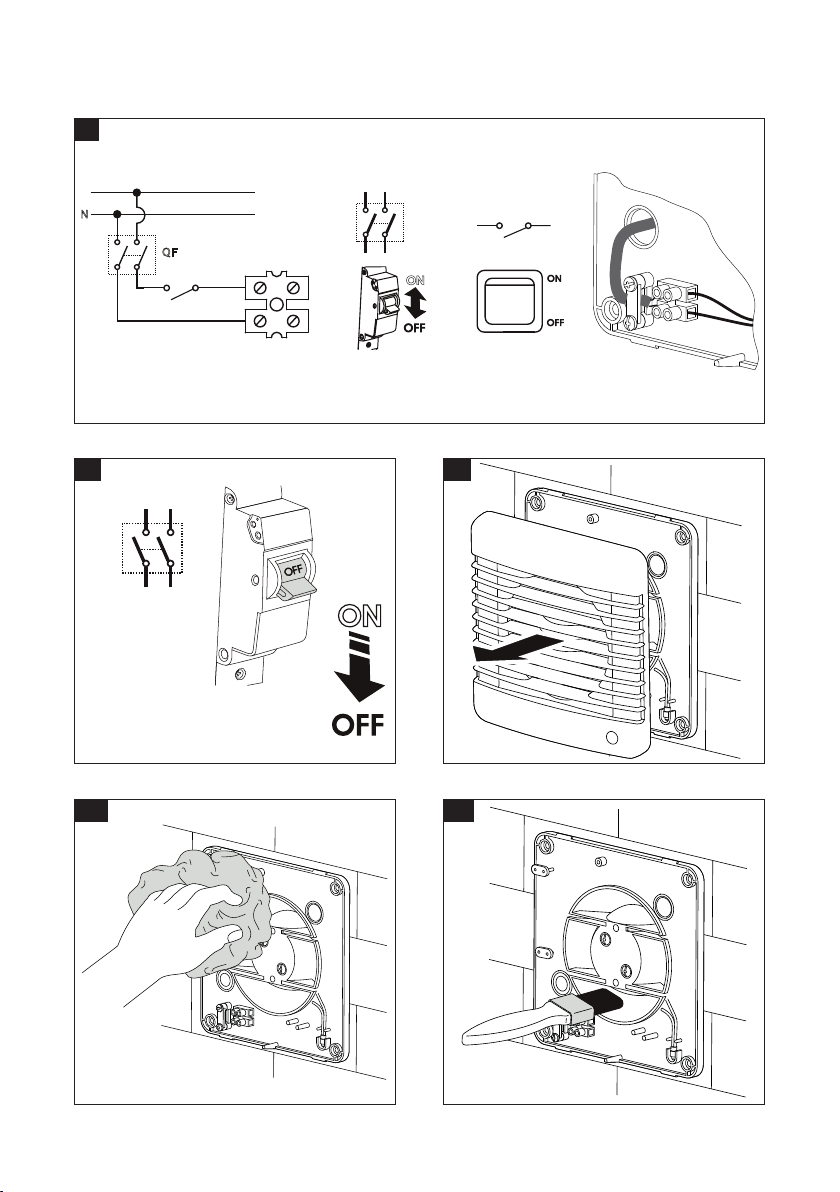 N
QF
ON
OFF
ON
OFF
OFF
ON
OFF