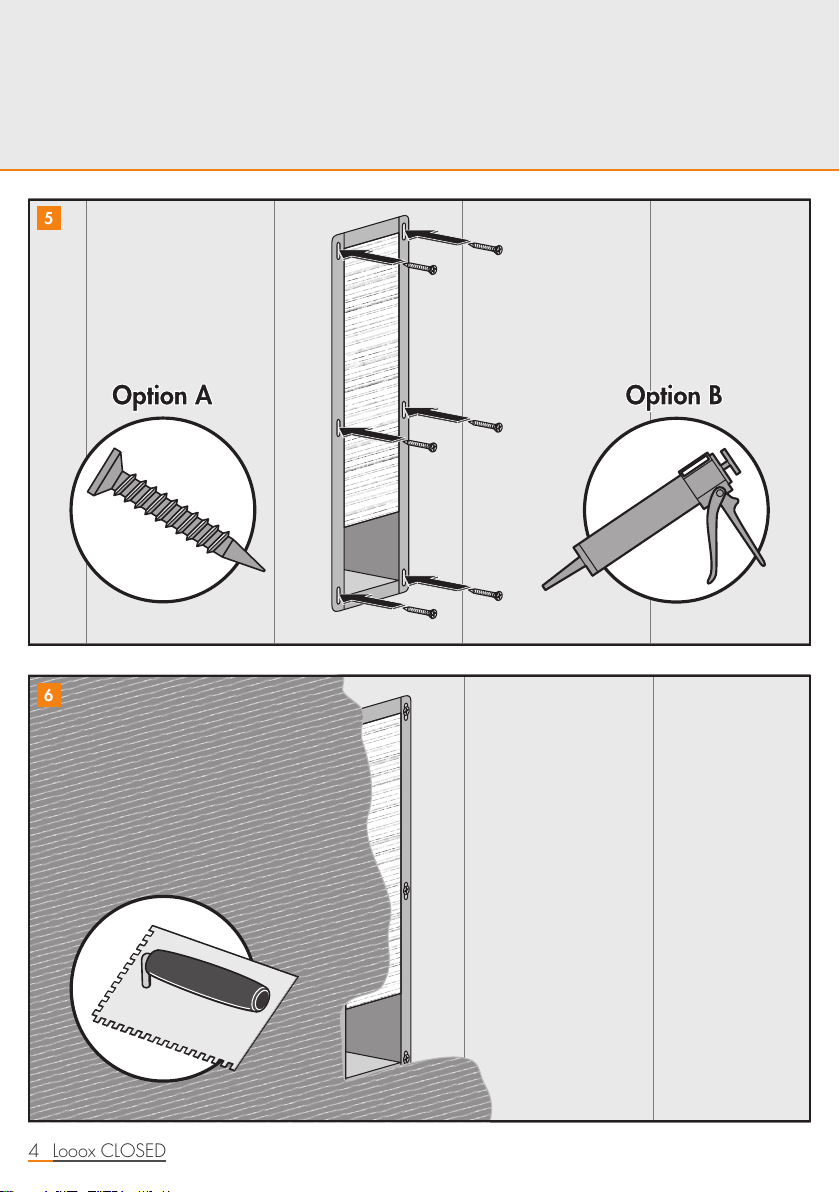 5

Option A

Option B

6

4 Looox CLOSED