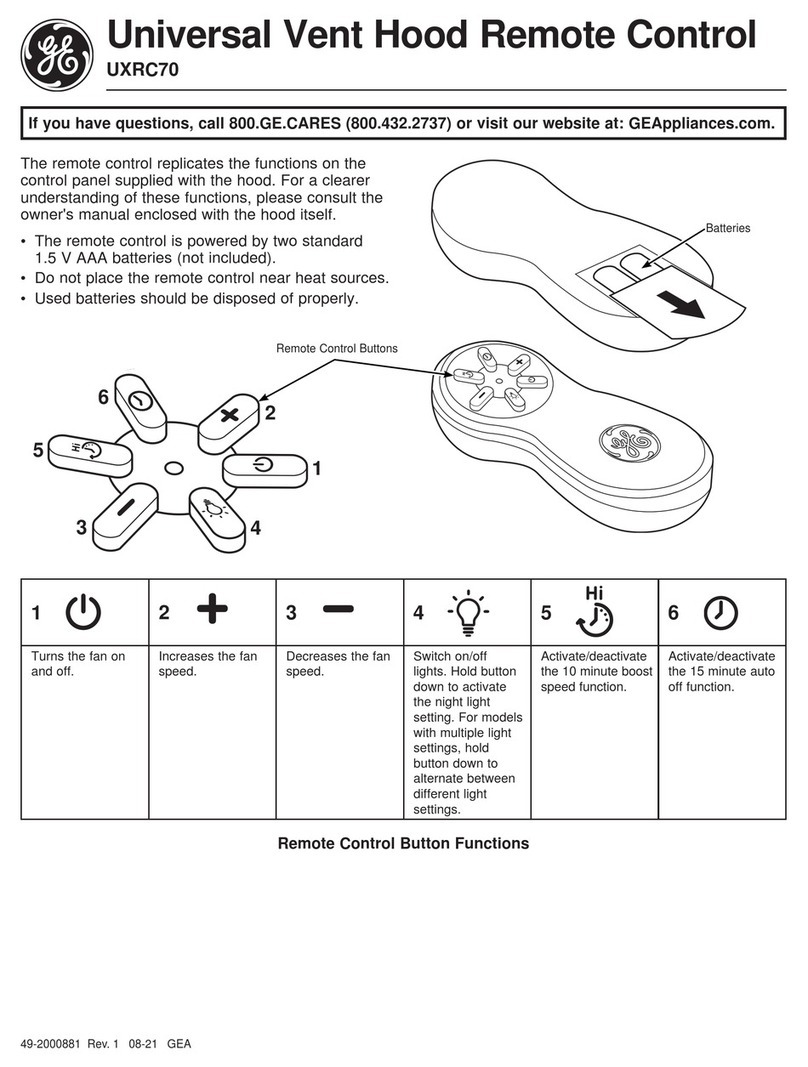 GE

Universal Vent Hood Remote Control
UXRC70

If you have questions, call 800.GE.CARES (800.432.2737) or visit our website at: GEAppliances.com.

The remote control replicates the functions on the control panel supplied with the hood. For a clearer understanding of these functions, please consult the owner's manual enclosed with the hood itself.

• The remote control is powered by two standard 1.5 V AAA batteries (not included).
• Do not place the remote control near heat sources.
• Used batteries should be disposed of properly.

Batteries

Remote Control Buttons

6
2
5
Hi
1
3
4

| 1 | 2 | 3 | 4 | 5 Hi | 6 |
|---|---|---|---|---|---|
| Turns the fan on and off. | Increases the fan speed. | Decreases the fan speed. | Switch on/off lights. Hold button down to activate the night light setting. For models with multiple light settings, hold button down to alternate between different light settings. | Activate/deactivate the 10 minute boost speed function. | Activate/deactivate the 15 minute auto off function. |

Remote Control Button Functions

49-2000881 Rev. 1 08-21 GEA