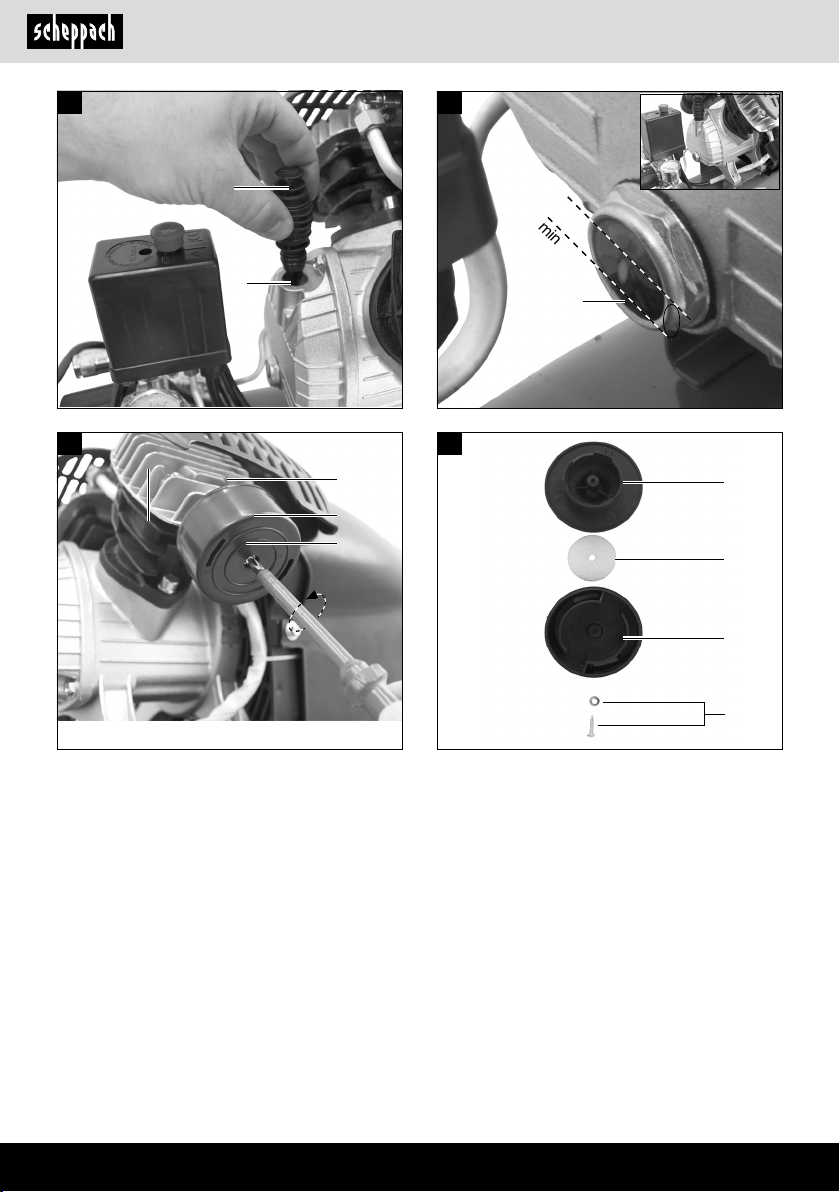 scheppach

min