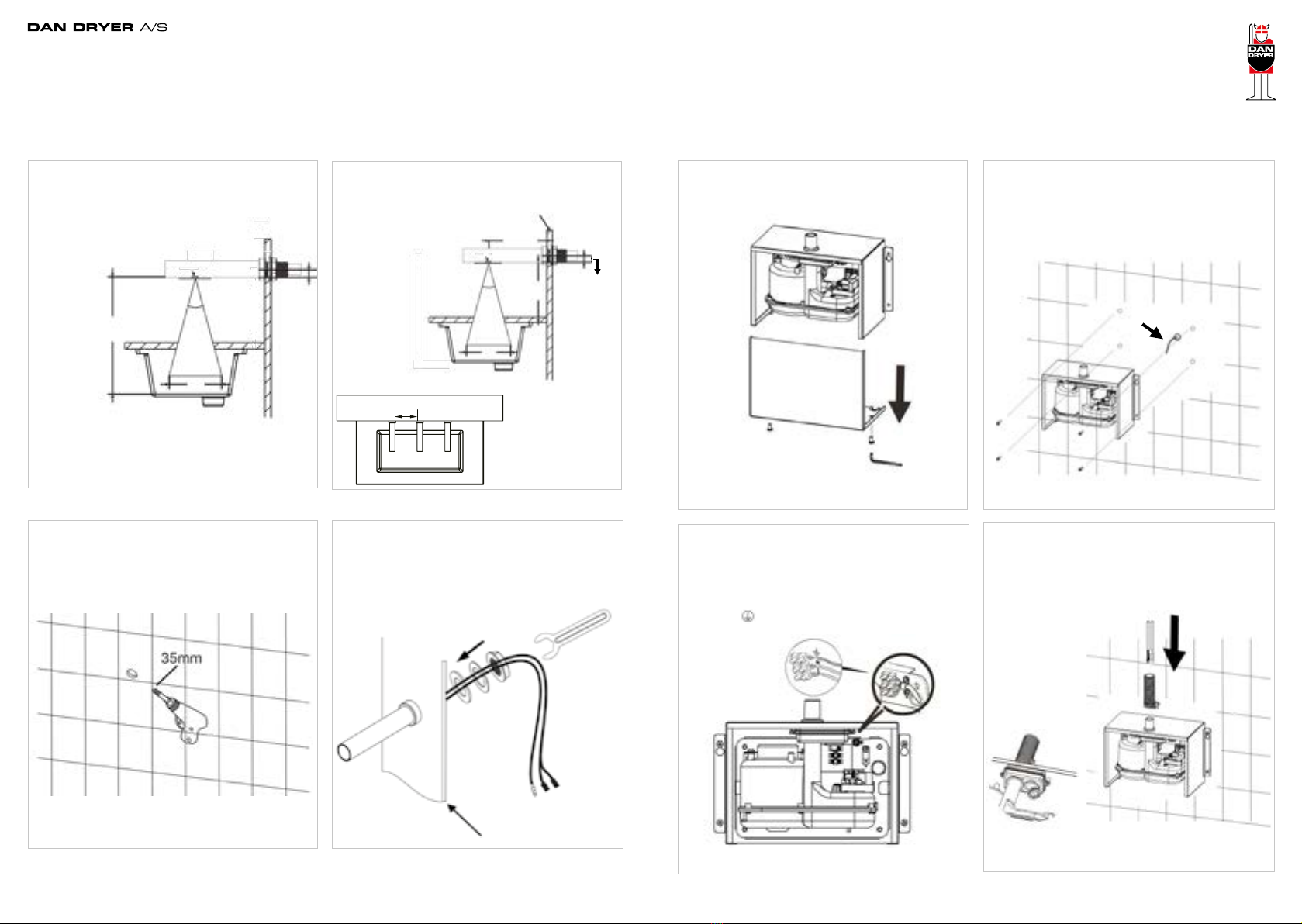 DAN DRYER A/S

DAN DRYER

35mm