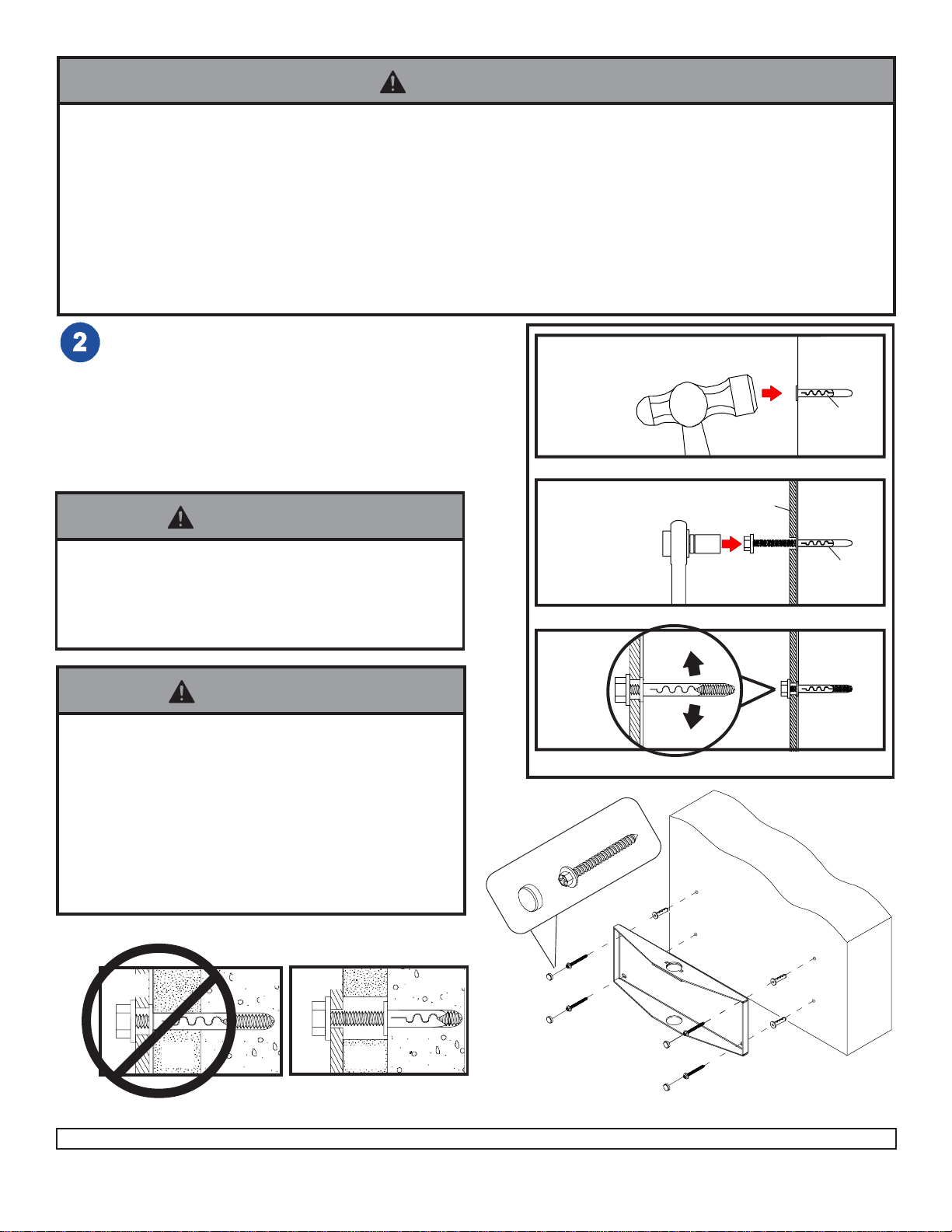 2