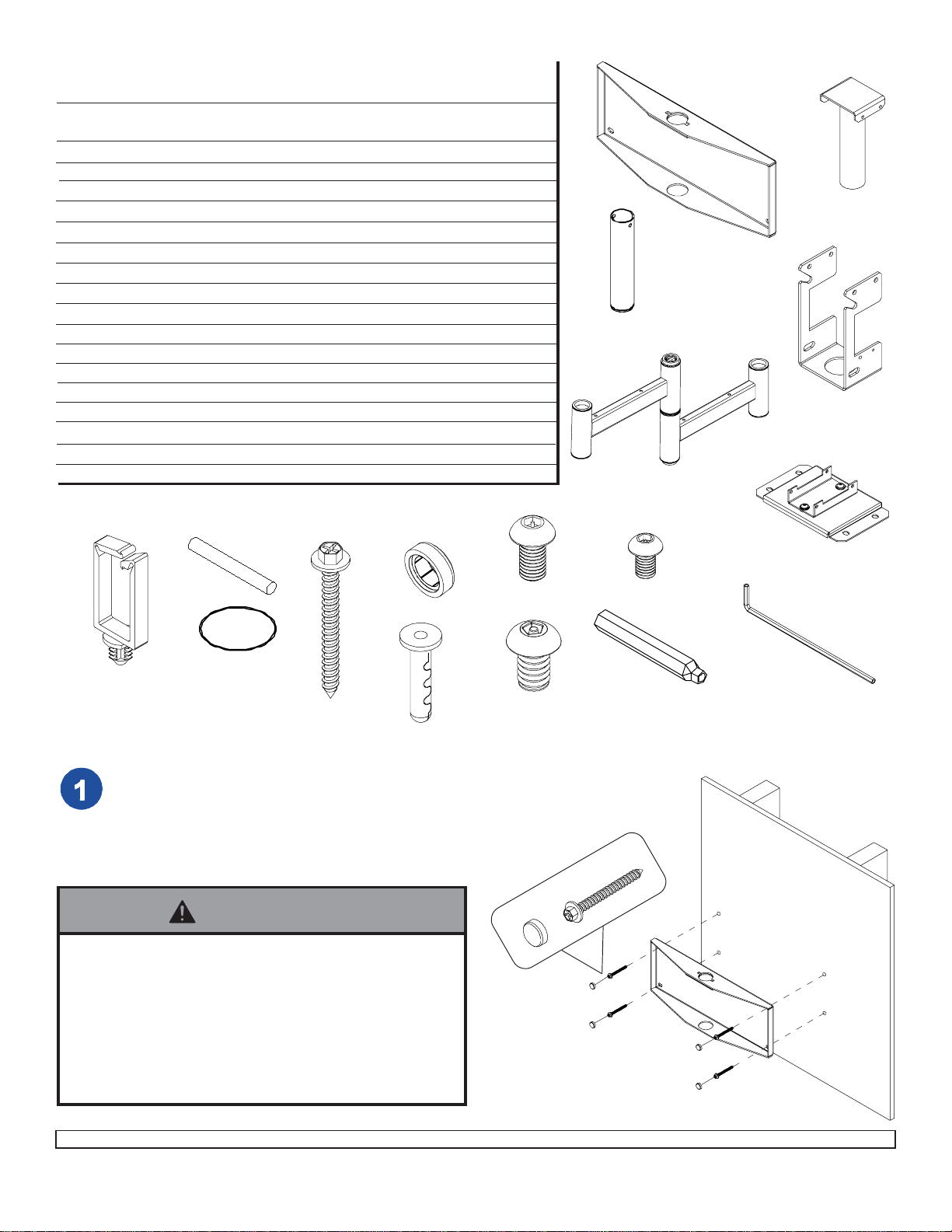 1