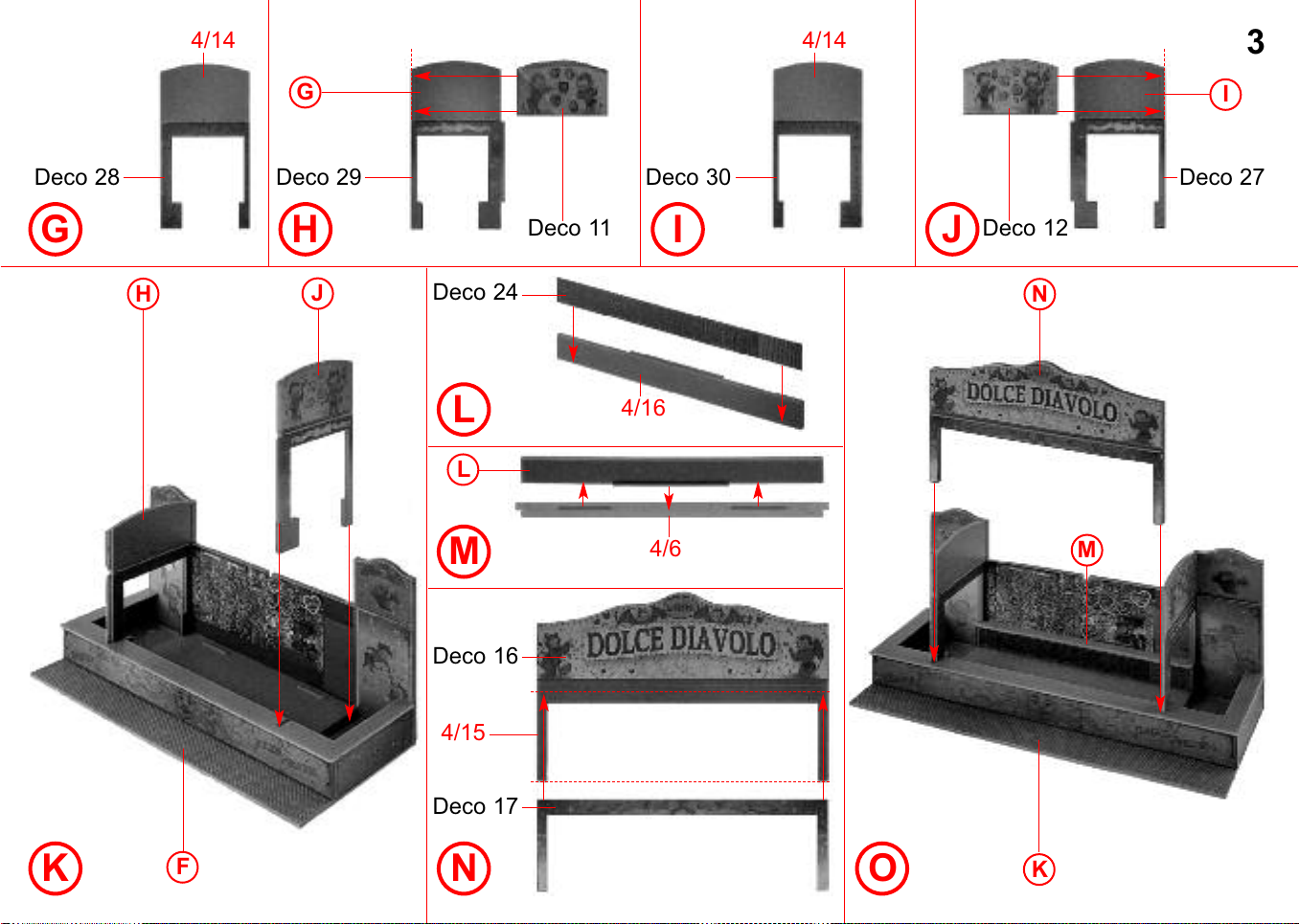 3

4/14
Deco 28
G

G
Deco 29
Deco 11
H

4/14
Deco 30
I

I
Deco 27
Deco 12
J

H
J
K
F

Deco 24
4/16
L

L
4/6
M

DOLCE DIAVOLO
Deco 16
4/15
Deco 17
N

N
DOLCE DIAVOLO
M
O
K