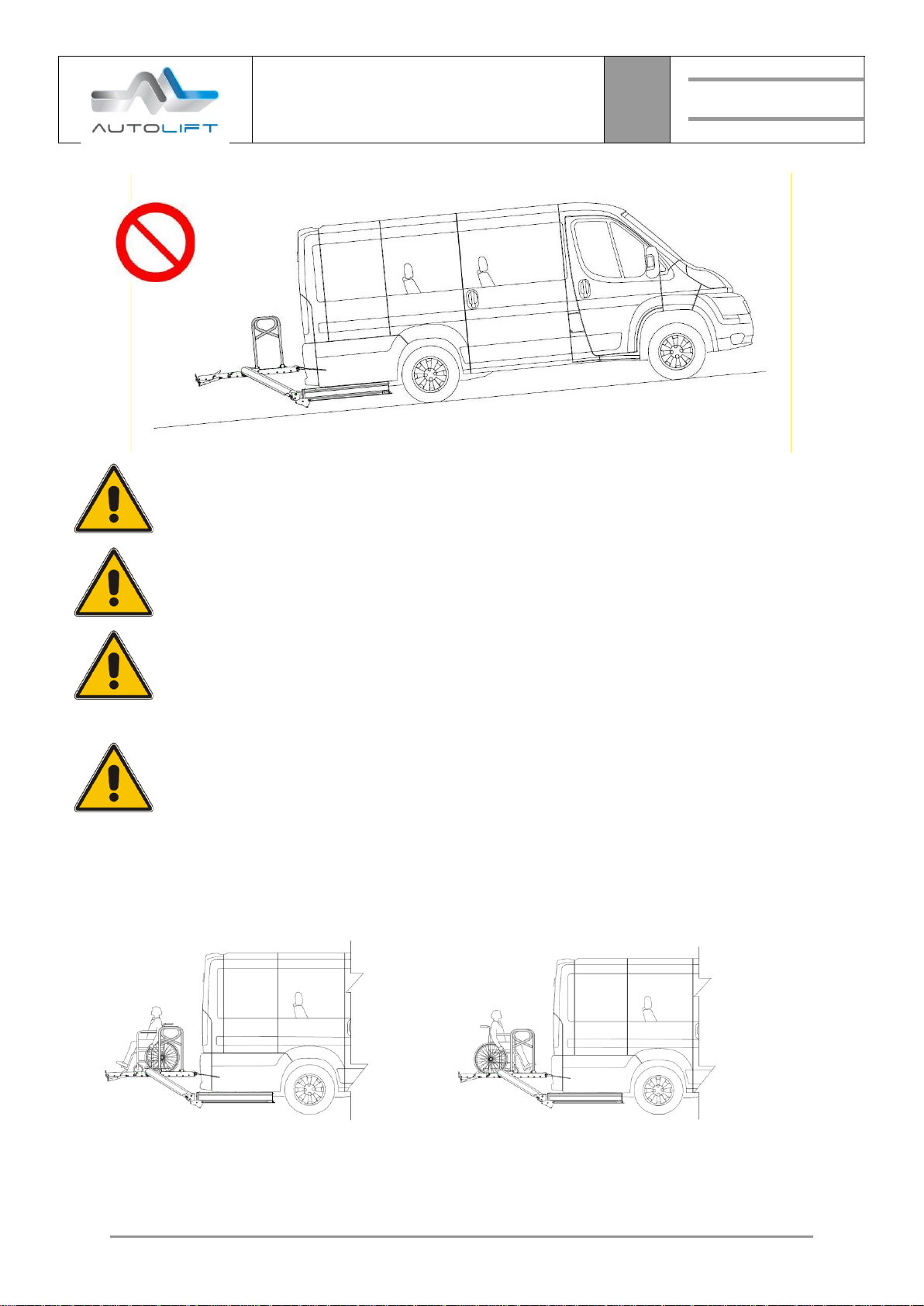 AUTOLIFT