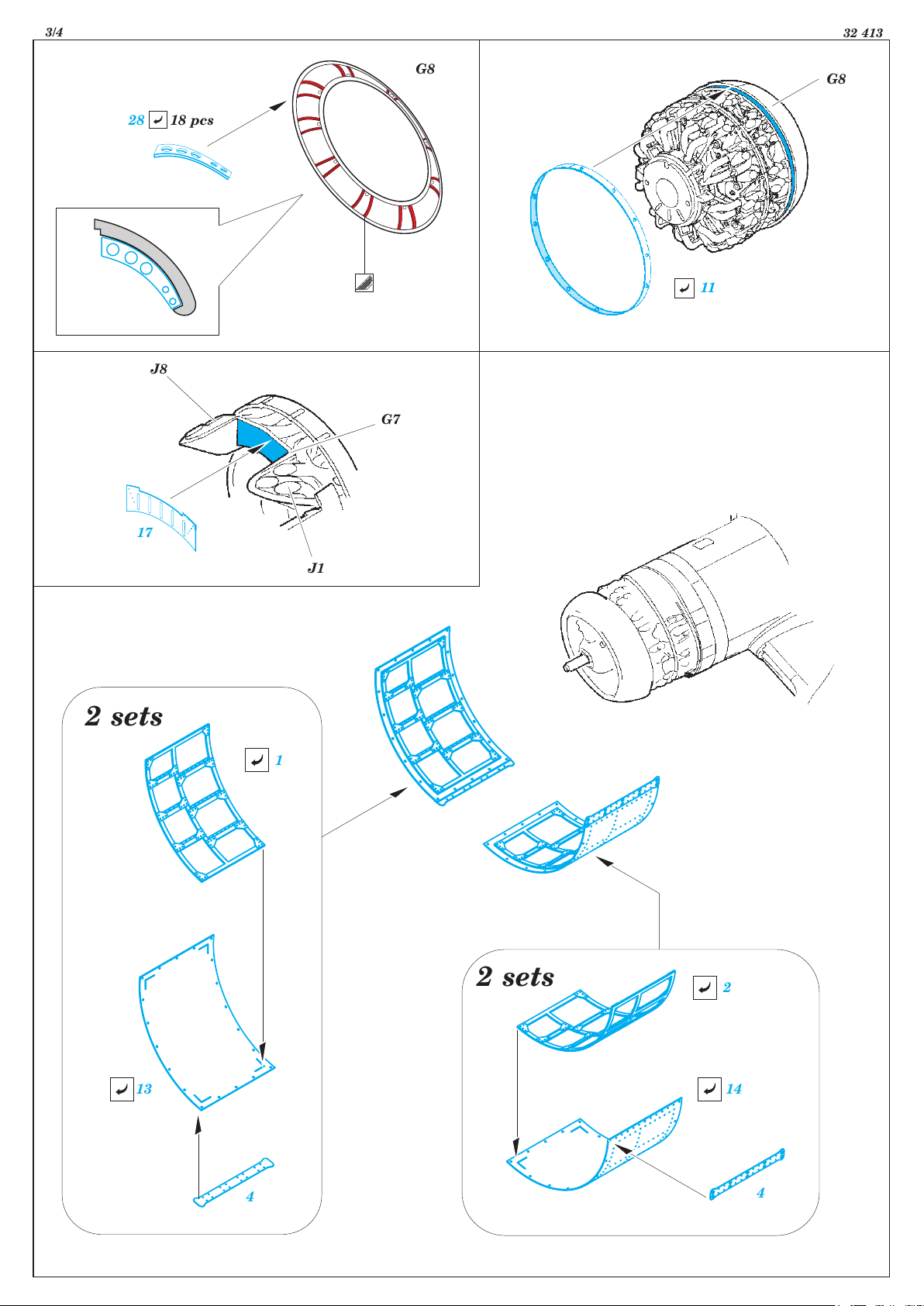 3/4

32 413

G8

28 18 pcs

G8

11

J8

G7

17

J1

2 sets

1

13

4

2 sets

2

14

4