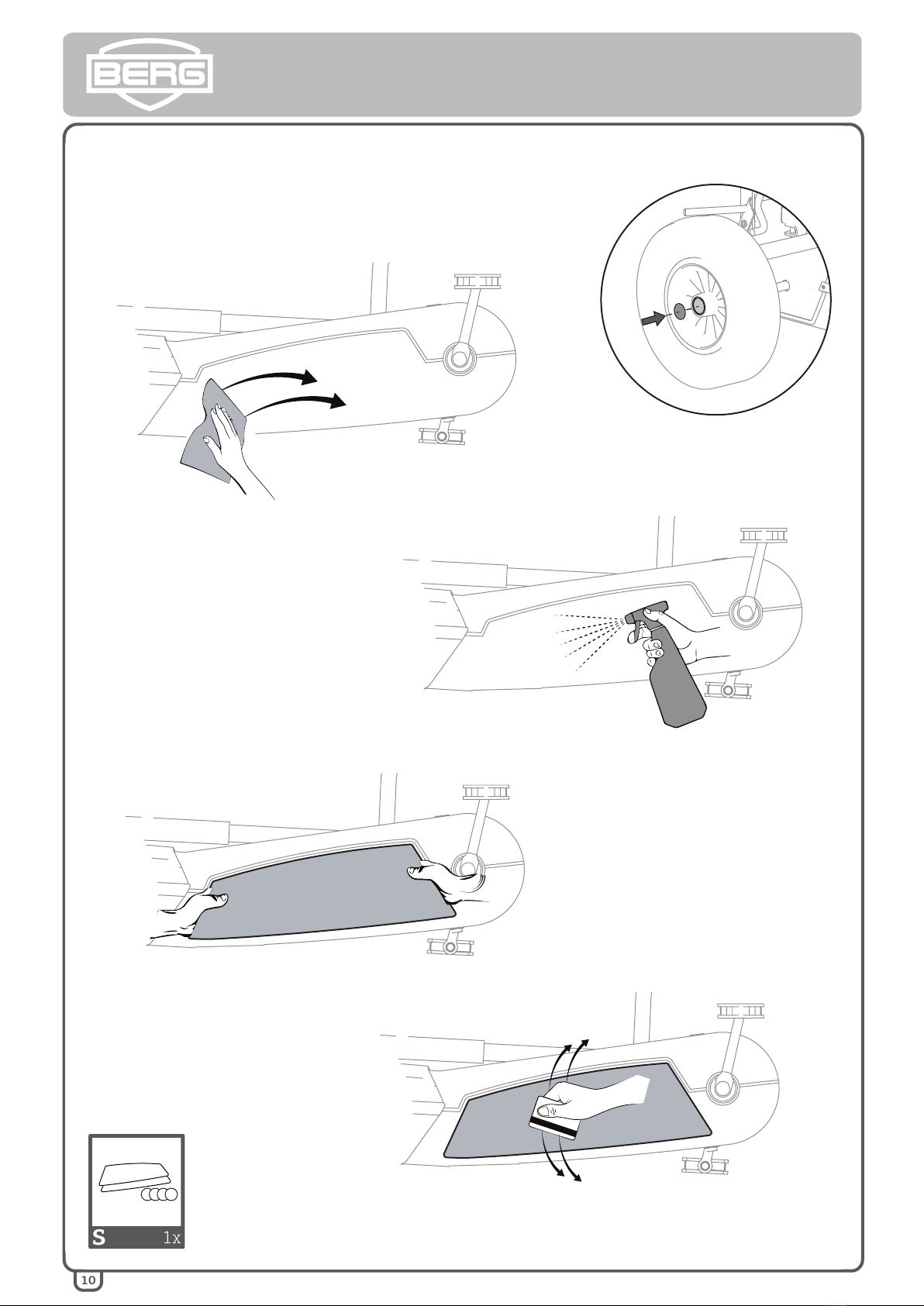 BERG

S 1x

10