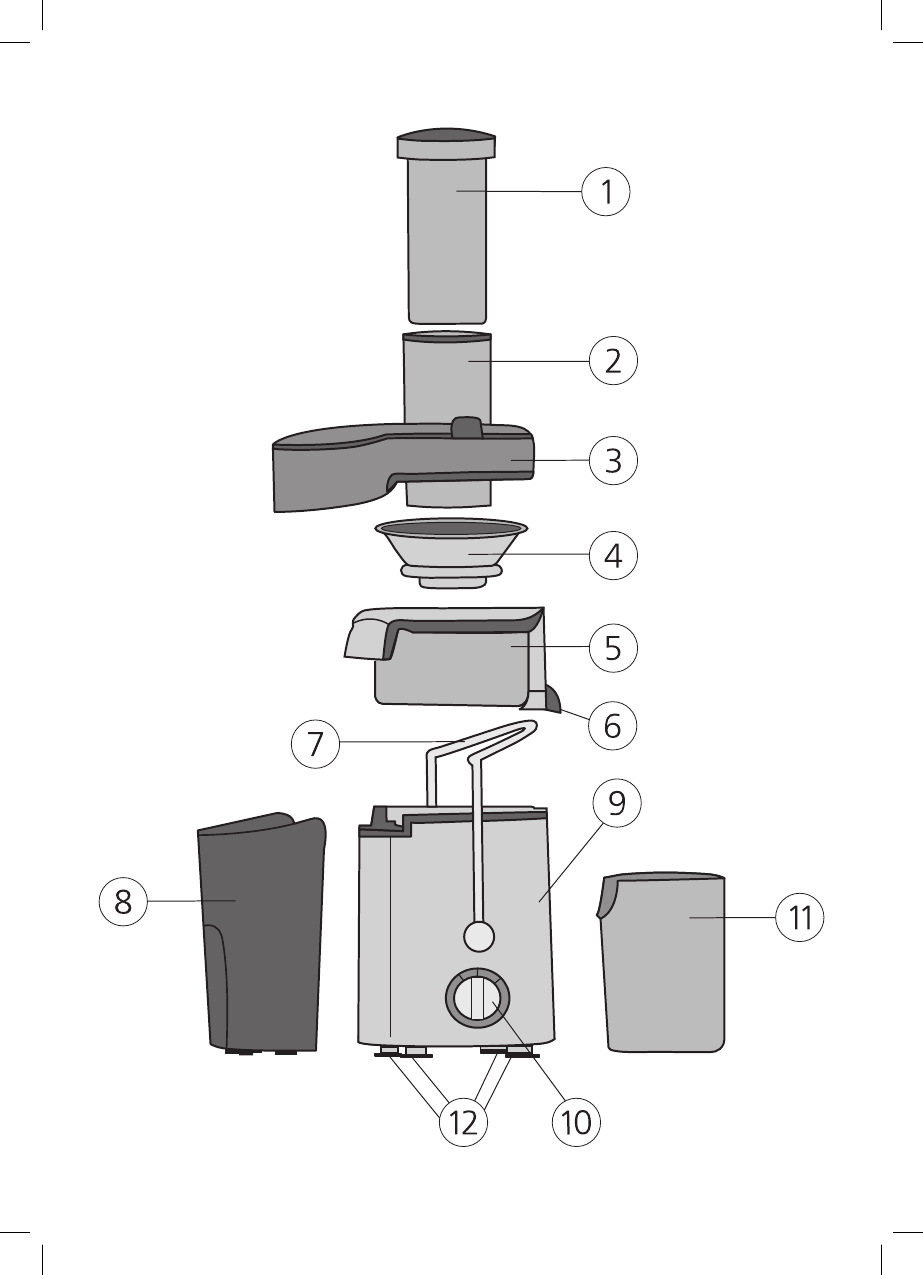 1
2
3
4
5
6
7
9
8
11
12
10