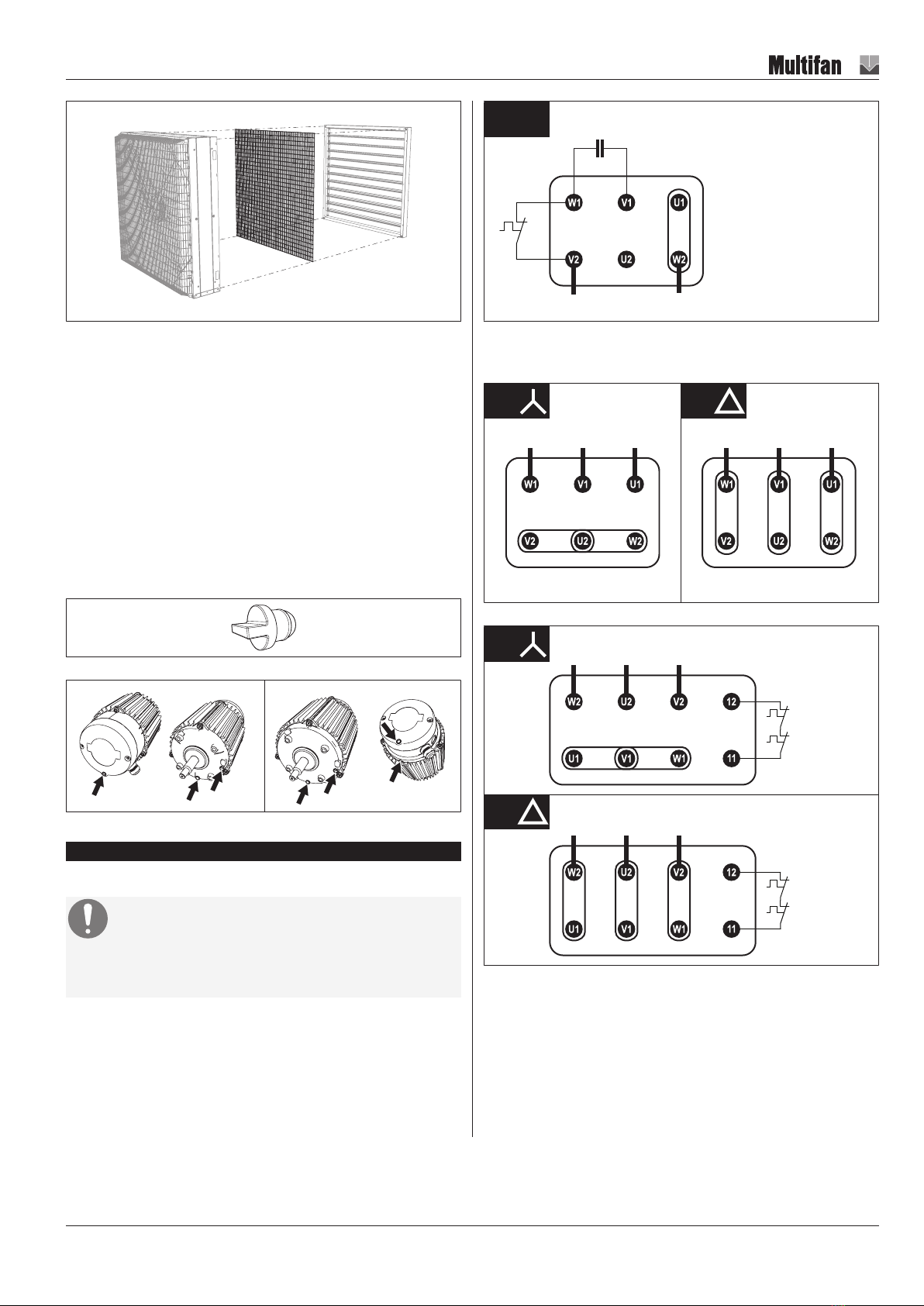 Multifan

W1 V1 U1
V2 U2 W2

W1 V1 U1
V2 U2 W2

W1 V1 U1
V2 U2 W2

W2 U2 V2 12
U1 V1 W1 11

W2 U2 V2 12
U1 V1 W1 11