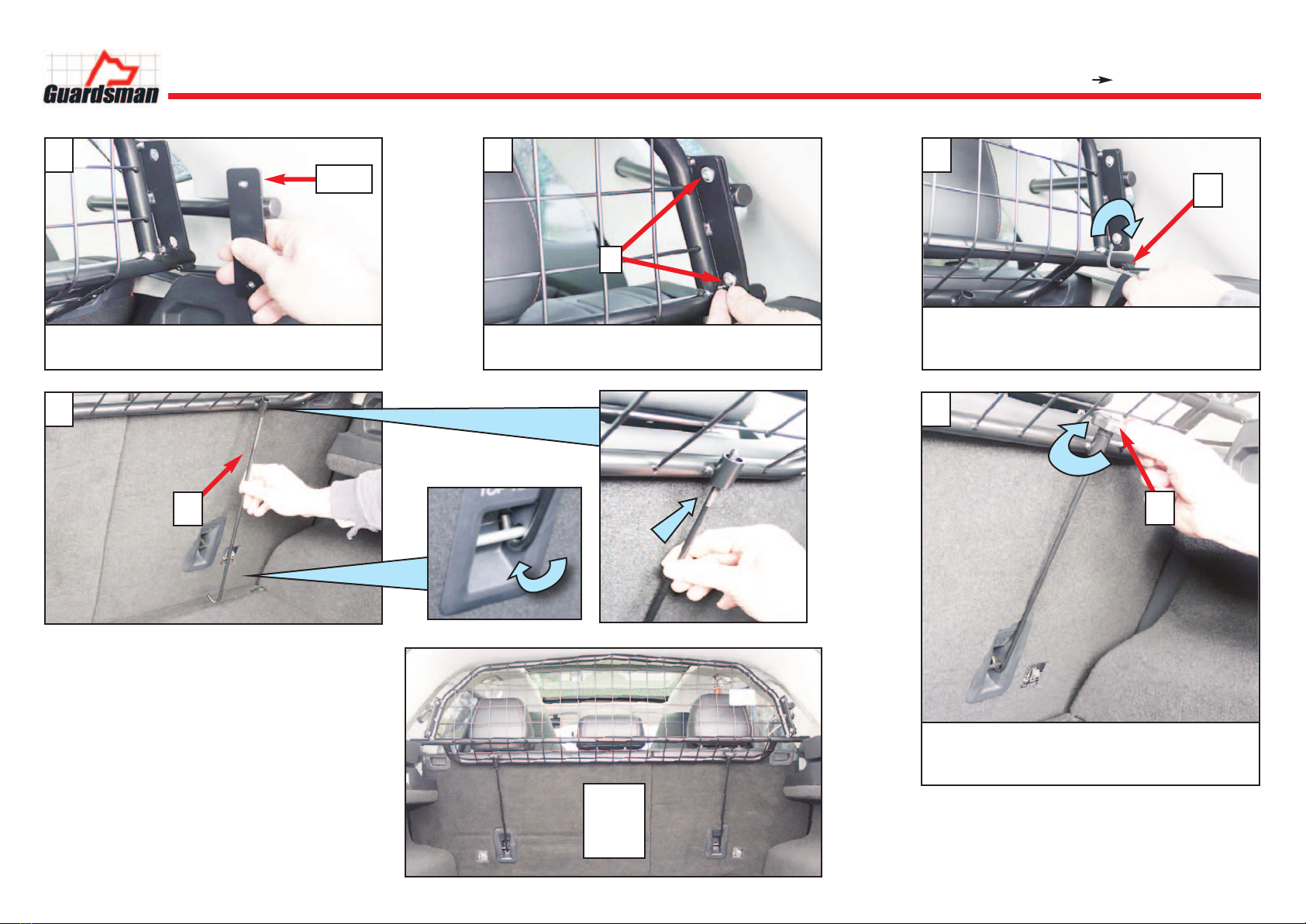 Guardsman