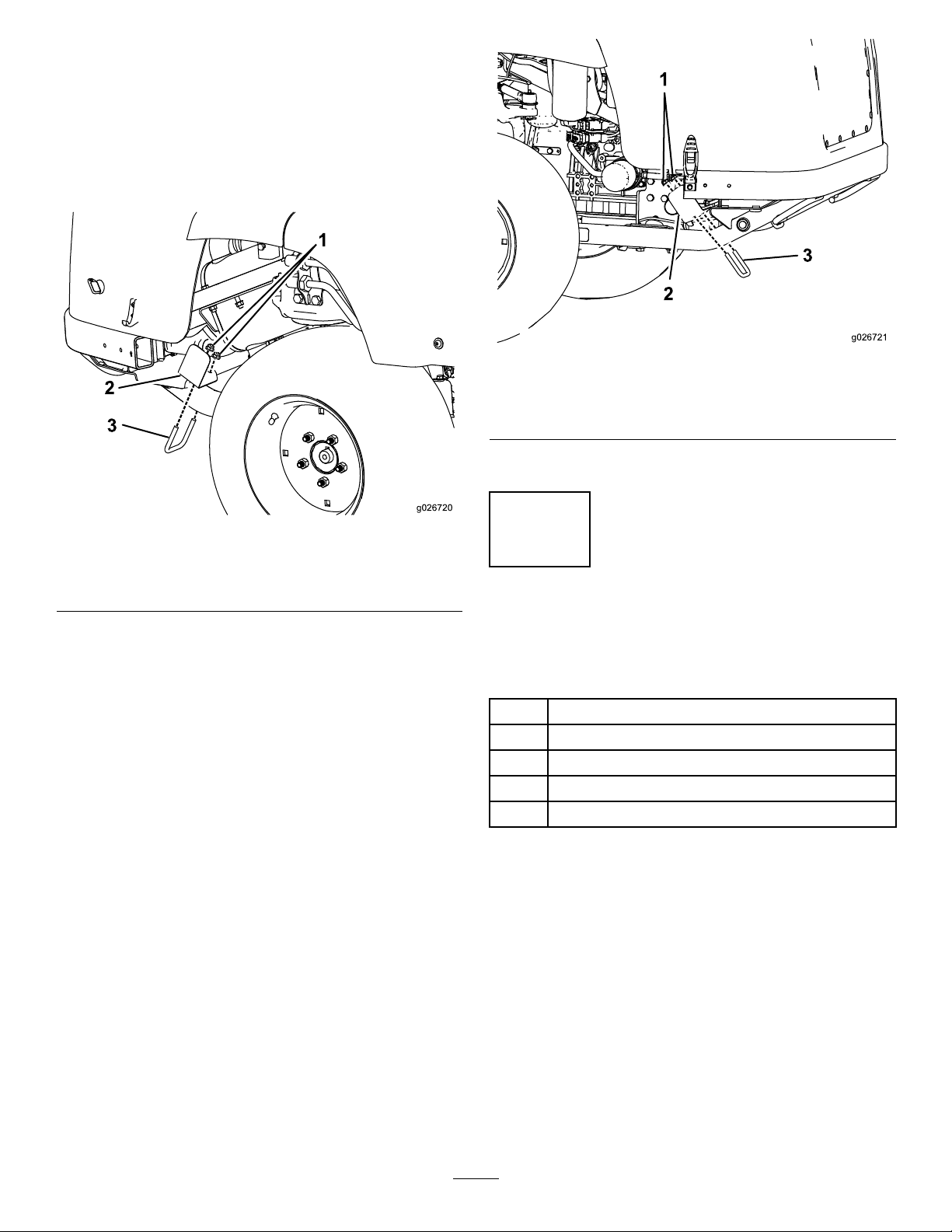 1

2

3

g026720

1

2

3

g026721