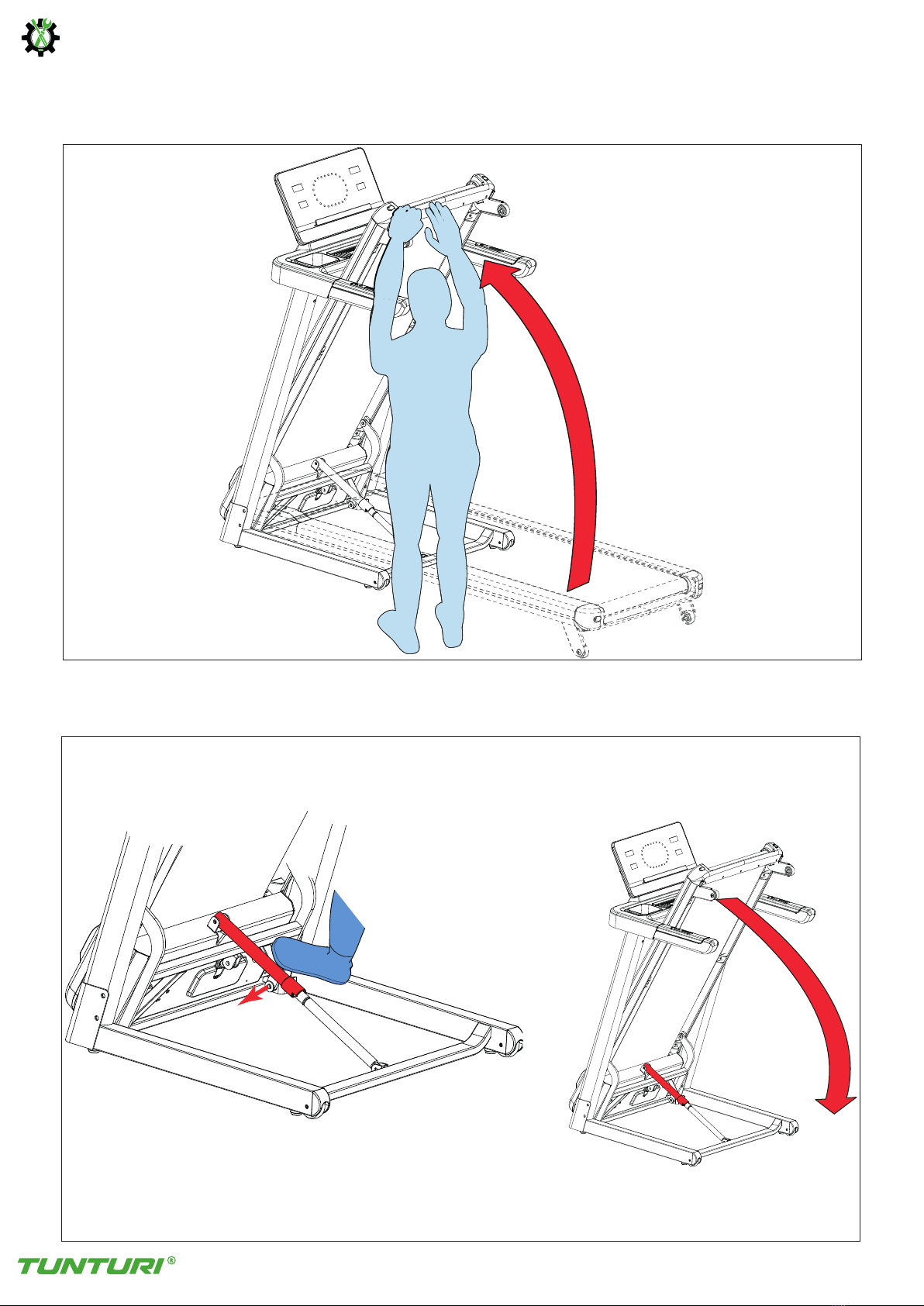 TUNTURI®