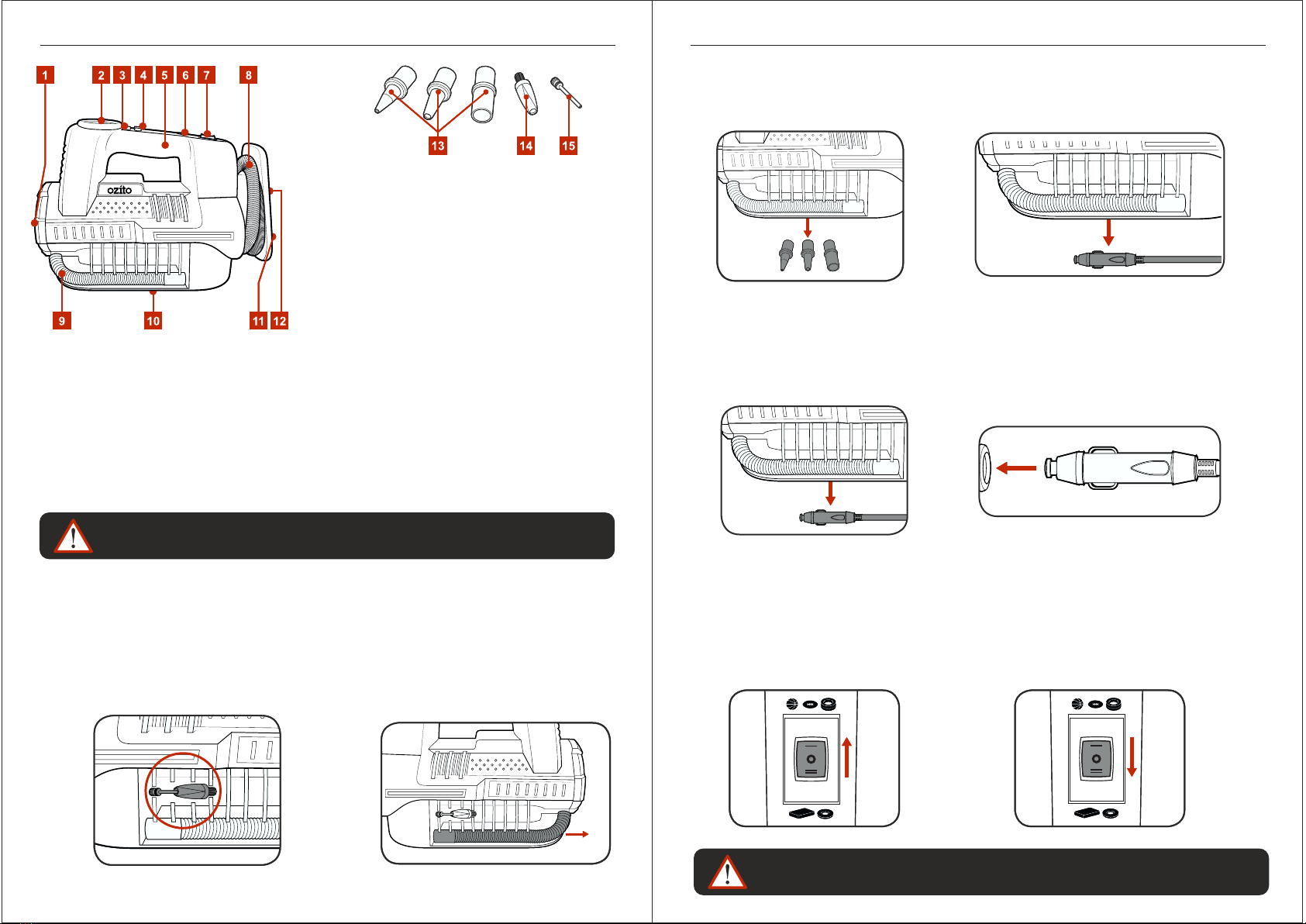 1
2
3
4
5
6
7
8
ozito
9
10
11
12
13
14
15