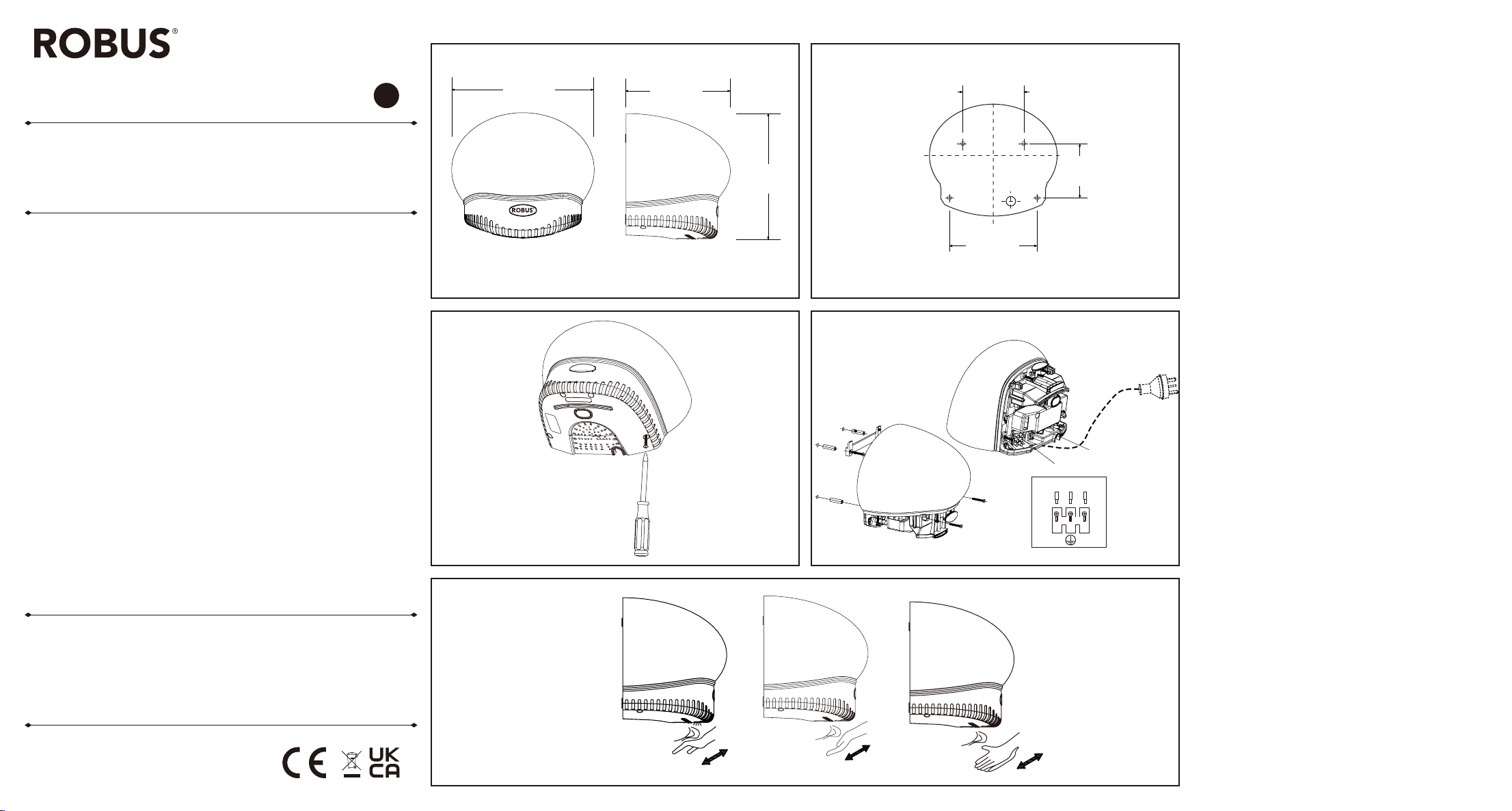 ROBUS®

ROBUS

CE UK CA