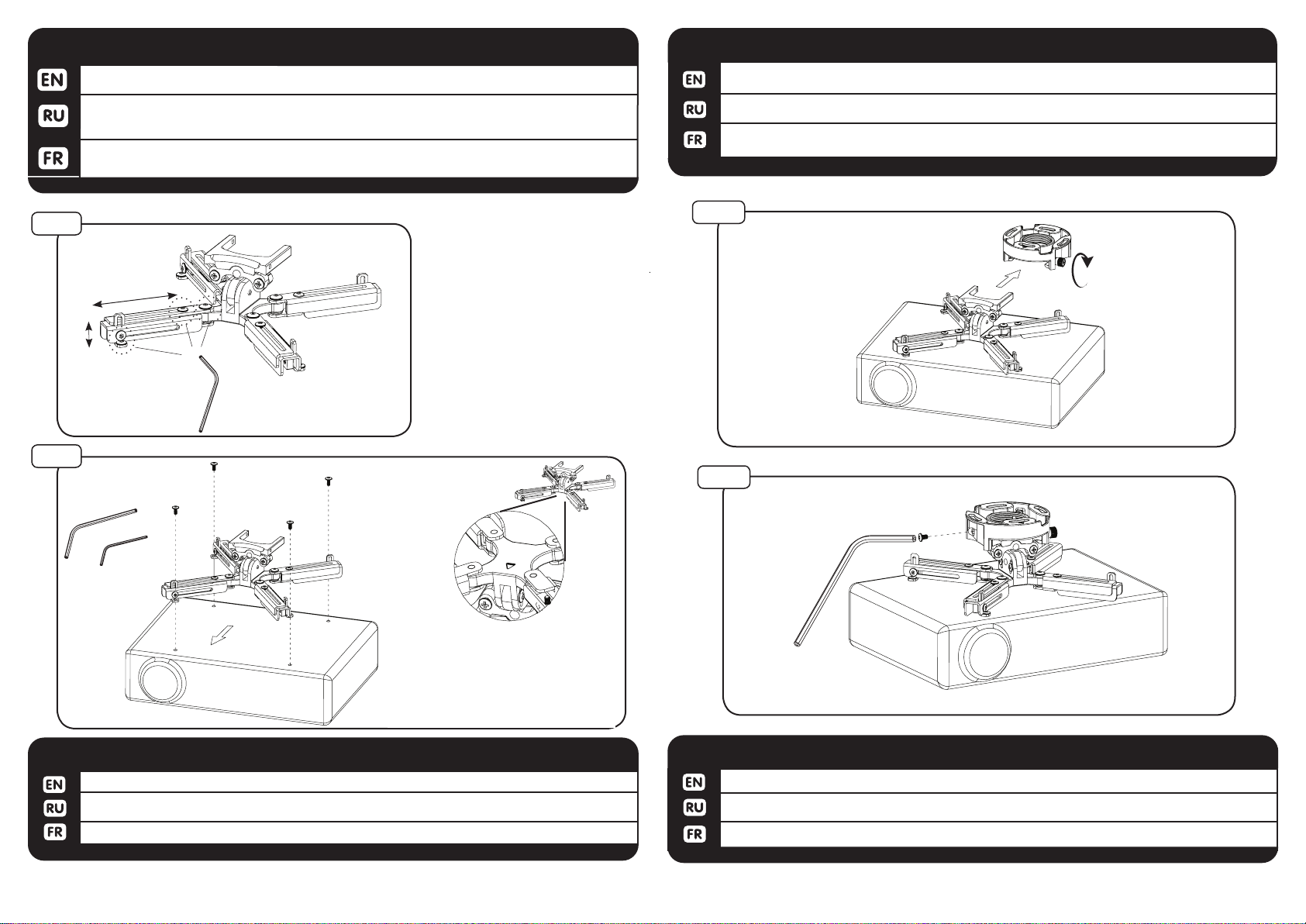 EN
RU
FR

EN
RU
FR

EN
RU
FR

EN
RU
FR