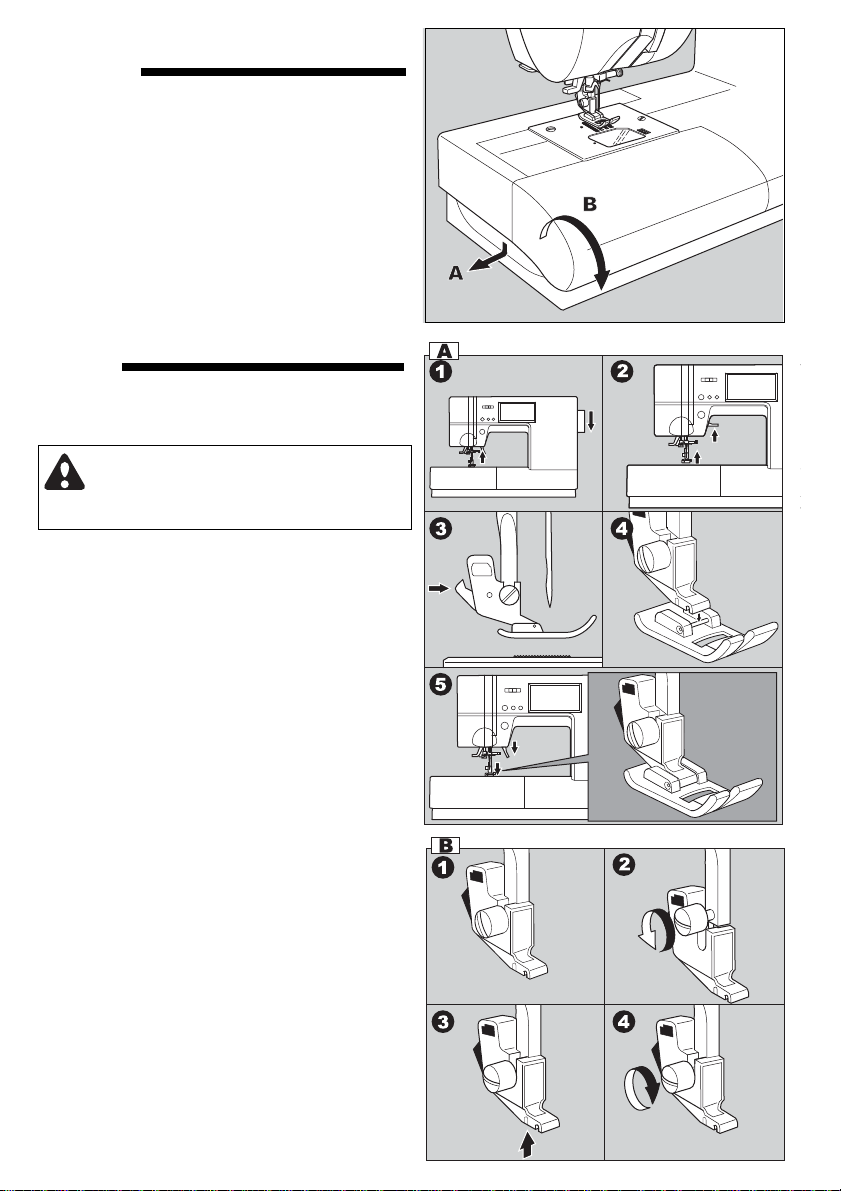 B

A

A

1

2

3

4

5

B

1

2

3

4