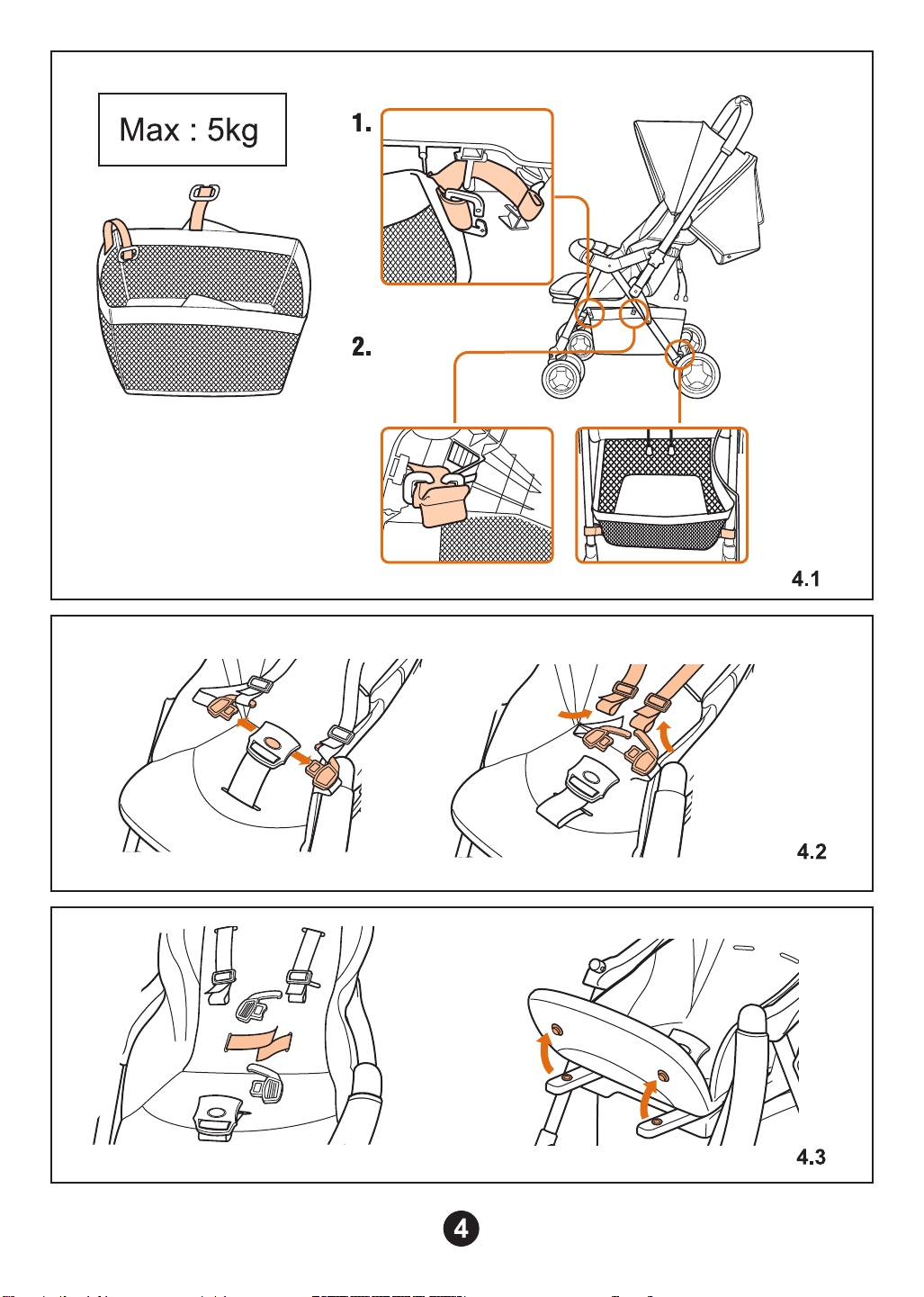 Max : 5kg

1.

2.

4.1

4.2

4.3

4