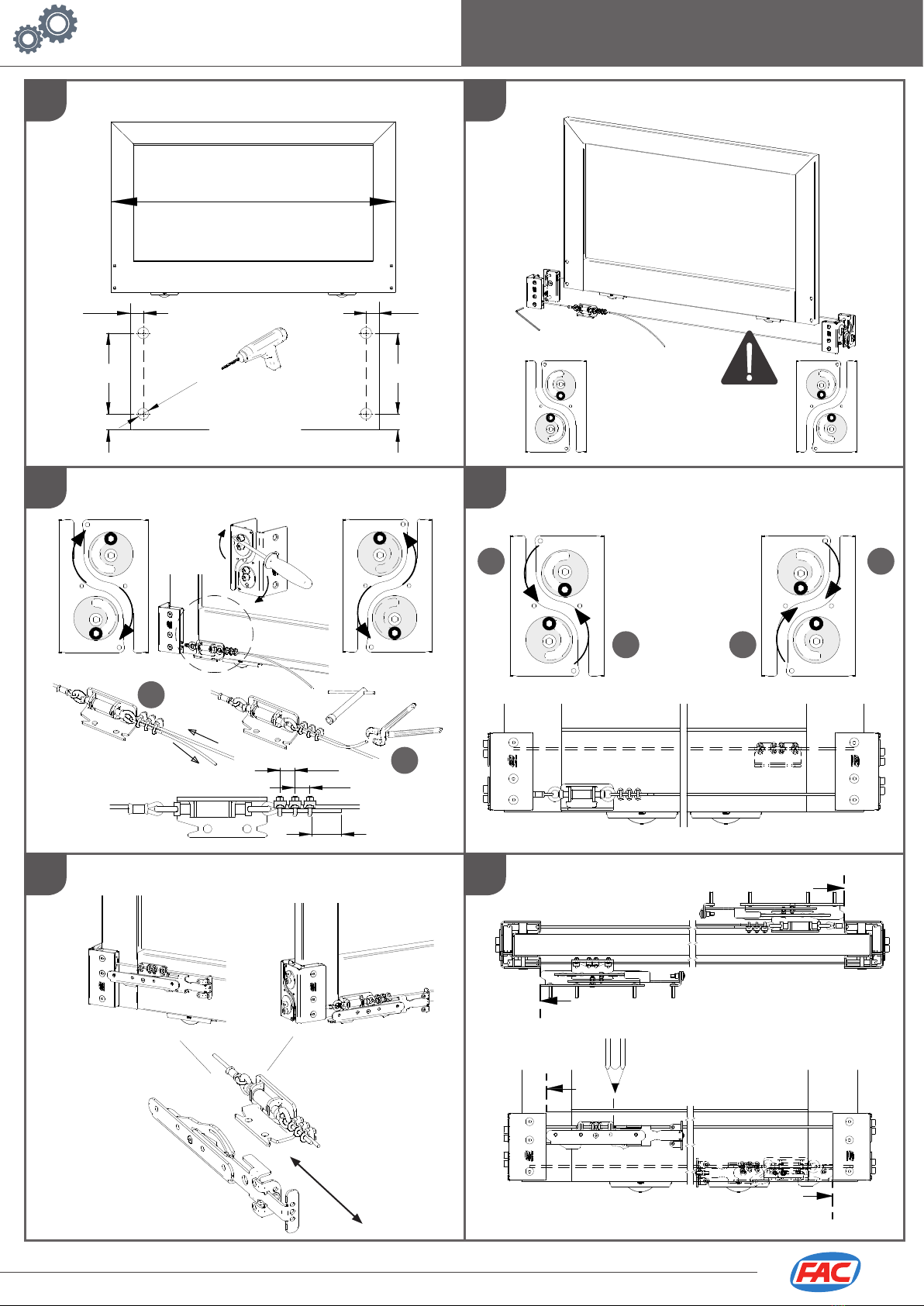 FAC