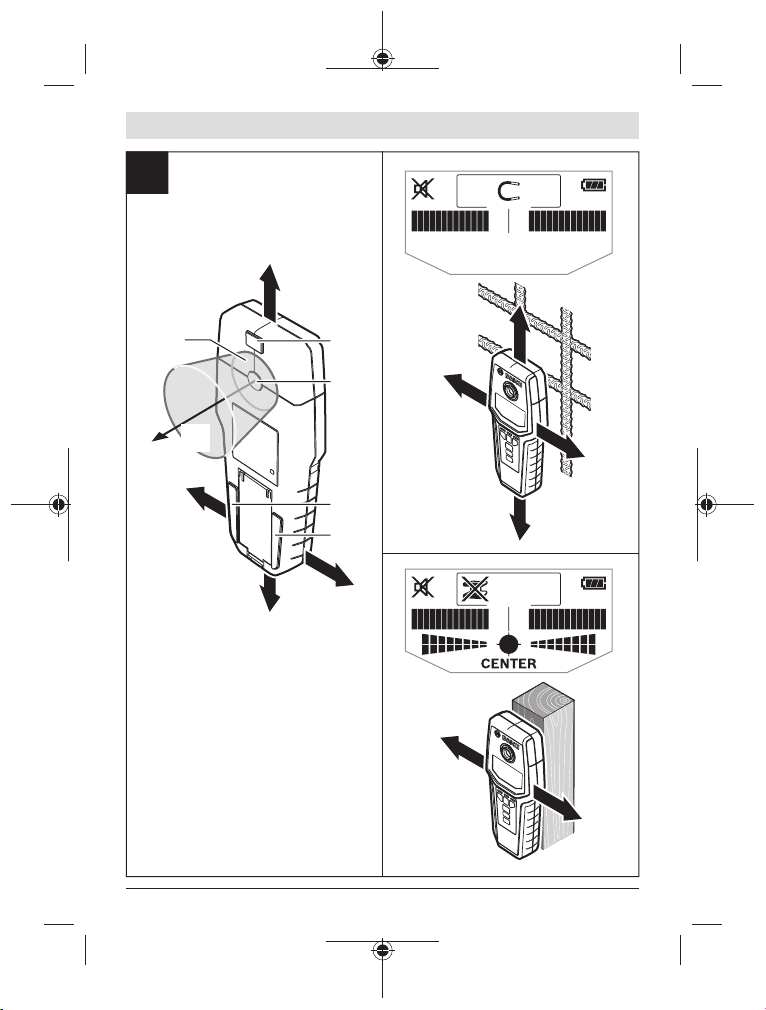 CENTER