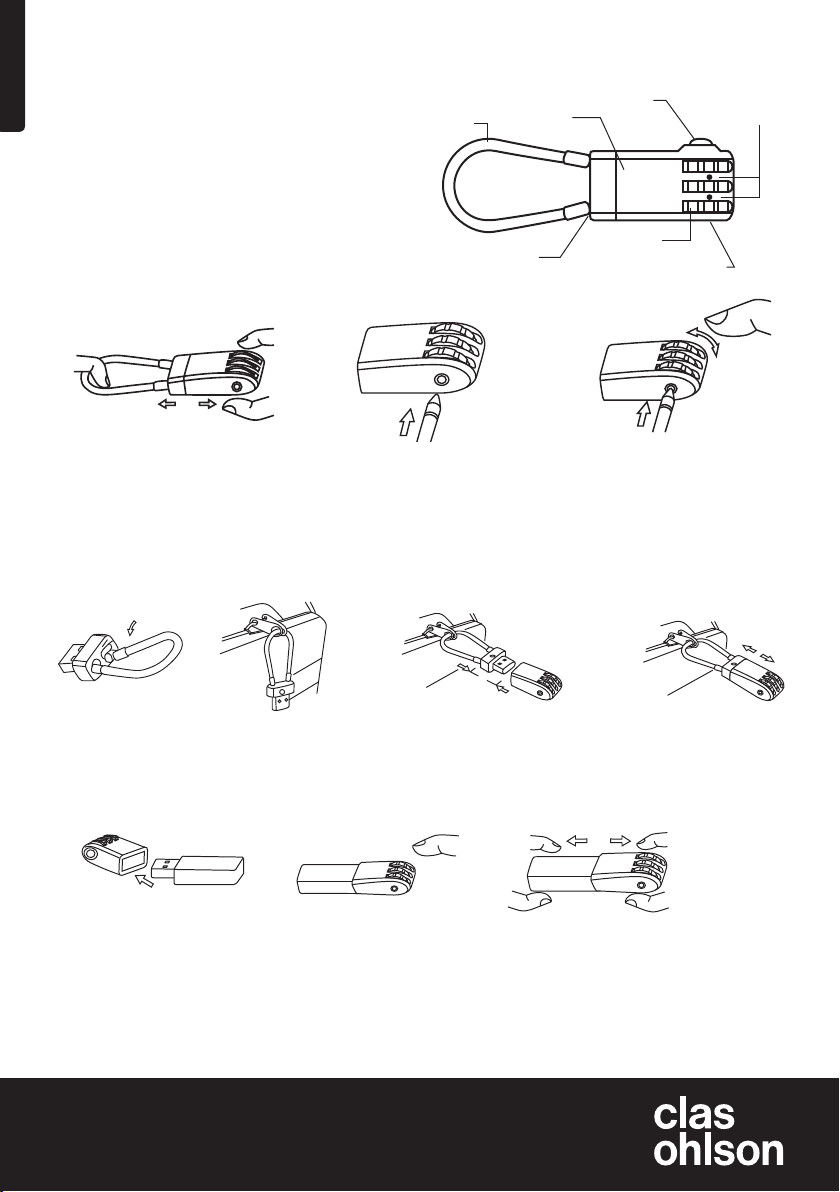 clas ohlson