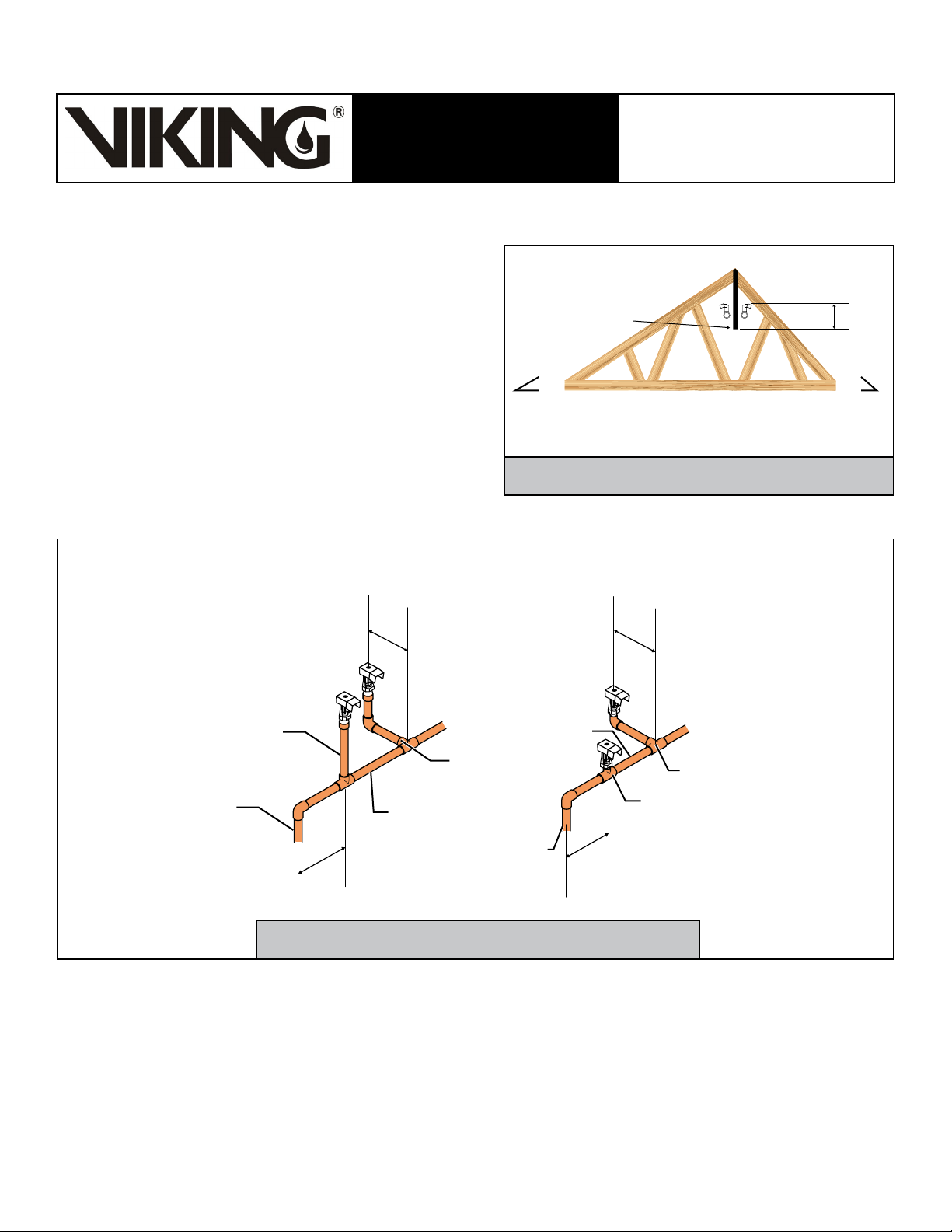 VIKING®