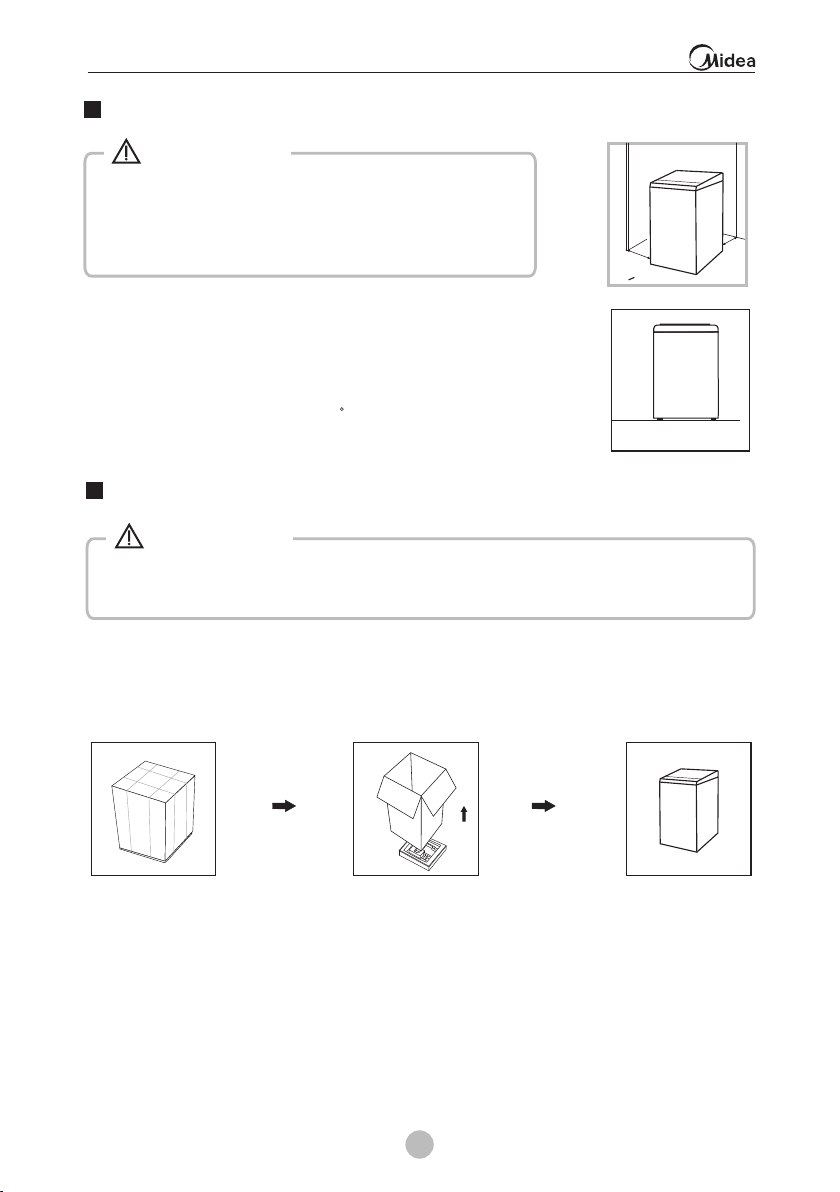 Midea