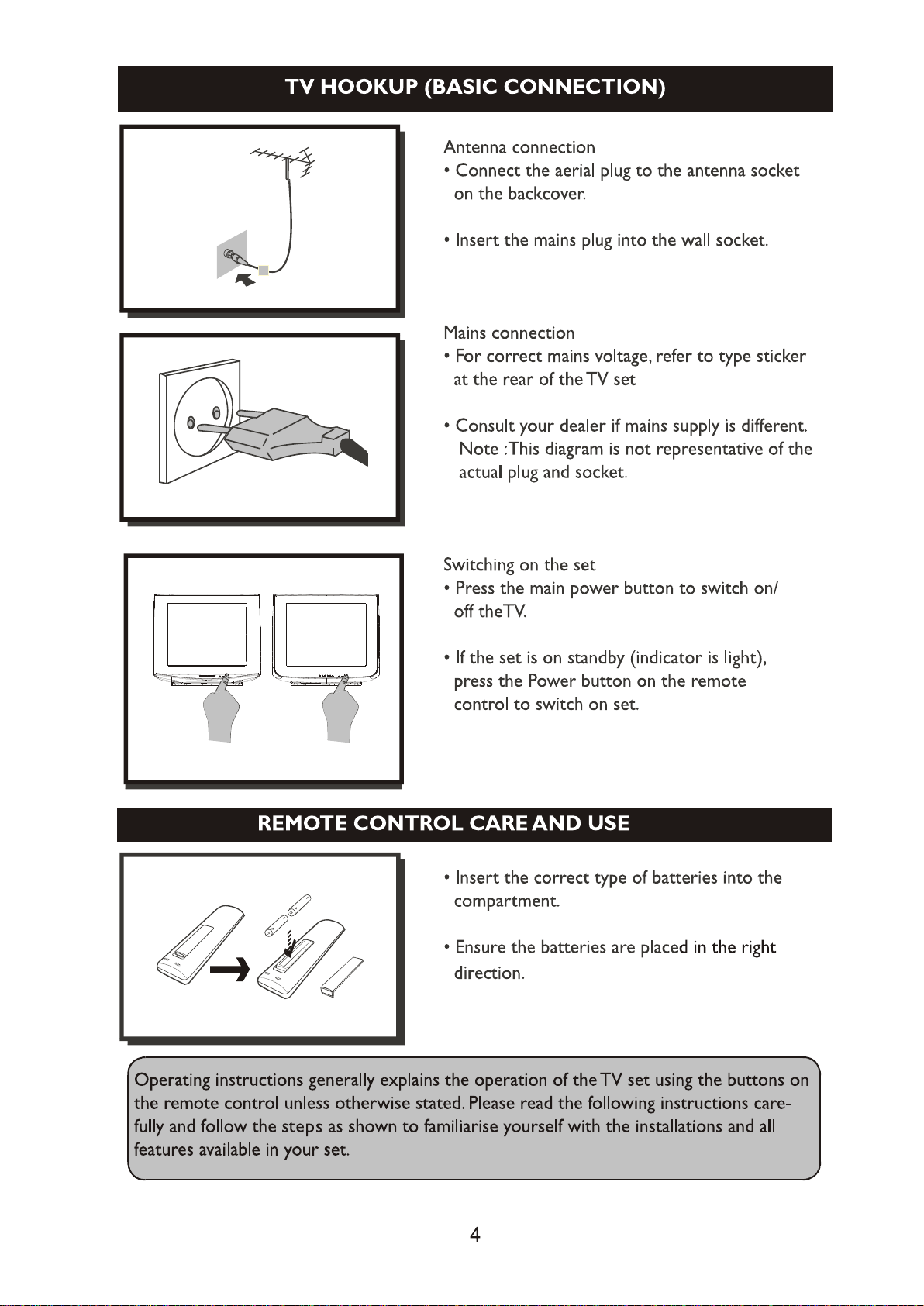 TV HOOKUP (BASIC CONNECTION)

Antenna connection
• Connect the aerial plug to the antenna socket on the backcover.

• Insert the mains plug into the wall socket.

Mains connection
• For correct mains voltage, refer to type sticker at the rear of the TV set

• Consult your dealer if mains supply is different.
Note :This diagram is not representative of the actual plug and socket.

Switching on the set
• Press the main power button to switch on/ off theTV.

• If the set is on standby (indicator is light), press the Power button on the remote control to switch on set.

REMOTE CONTROL CARE AND USE

• Insert the correct type of batteries into the compartment.

• Ensure the batteries are placed in the right direction.

Operating instructions generally explains the operation of the TV set using the buttons on the remote control unless otherwise stated. Please read the following instructions carefully and follow the steps as shown to familiarise yourself with the installations and all features available in your set.

4