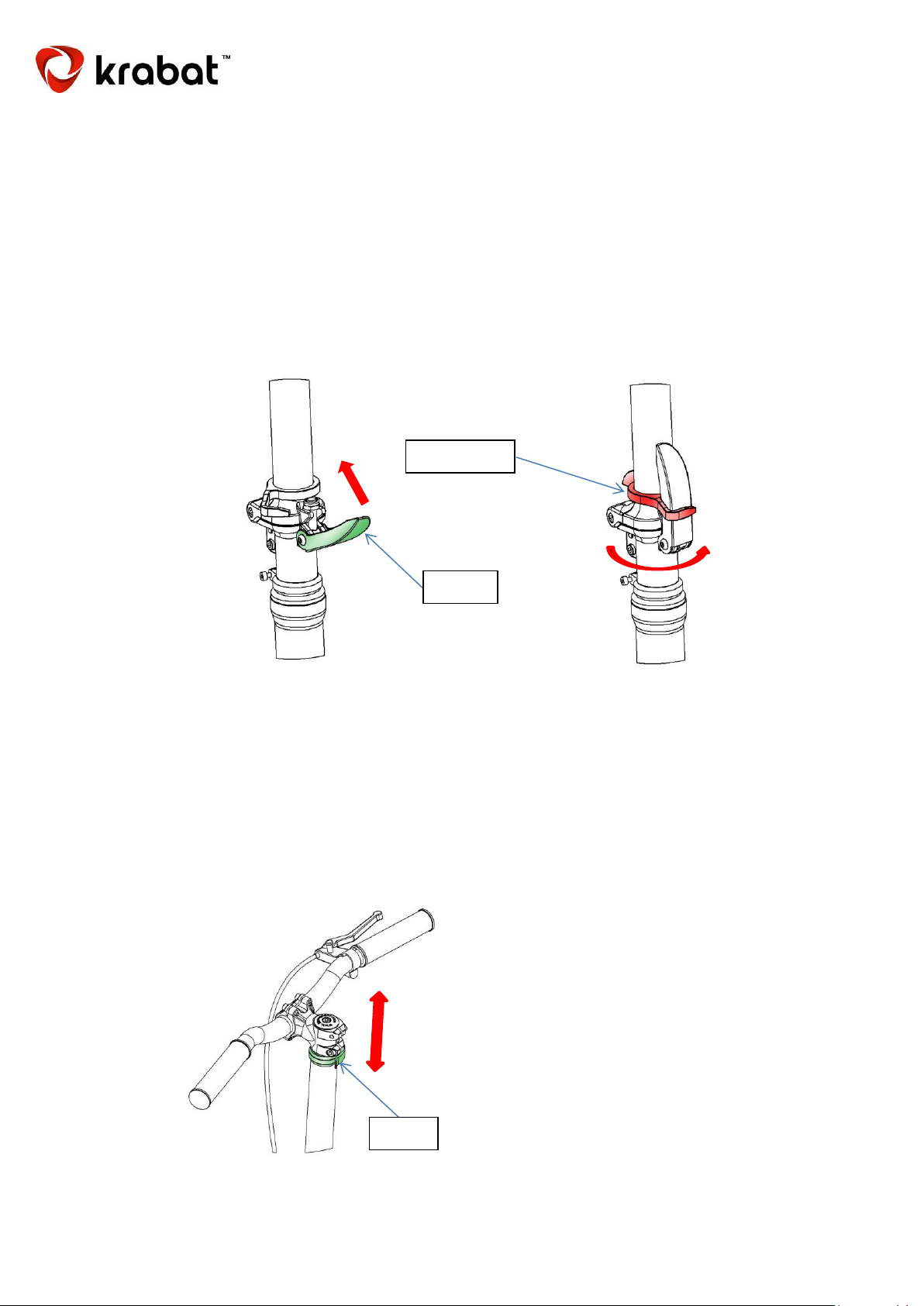 krabat™