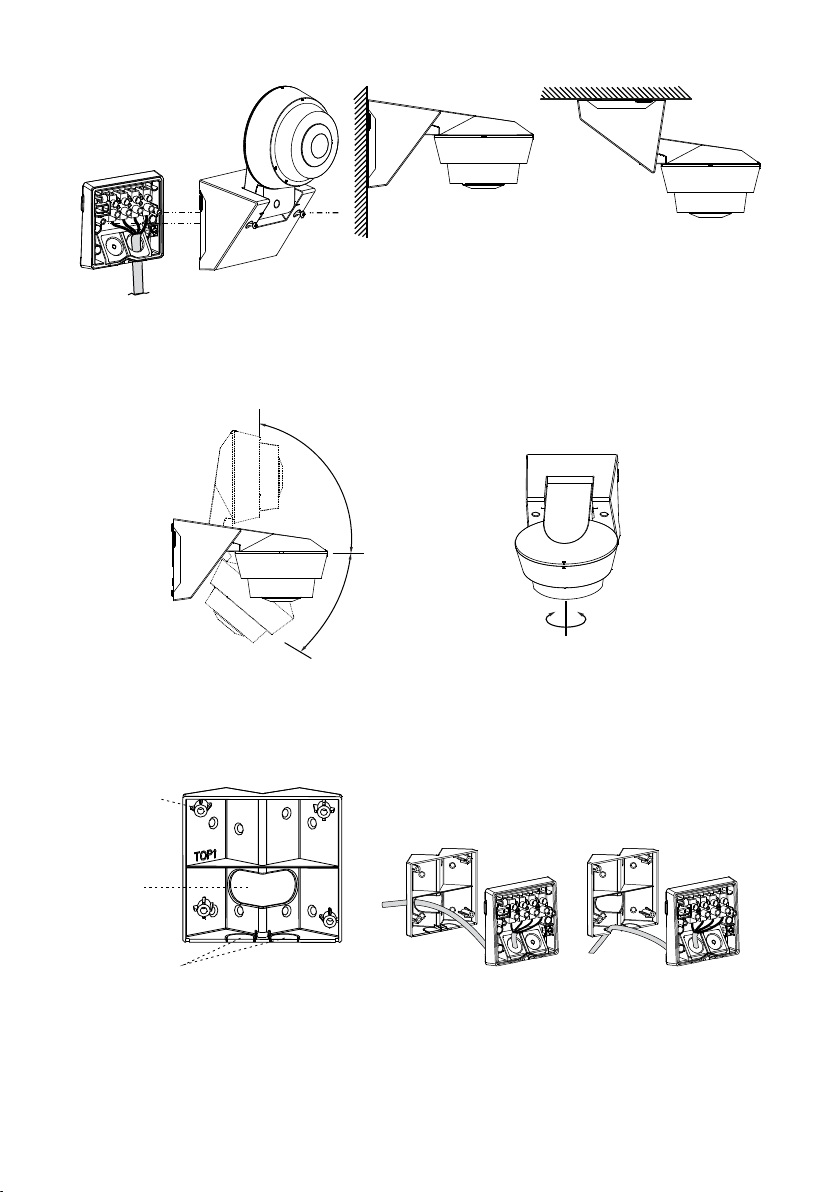 TOP↑