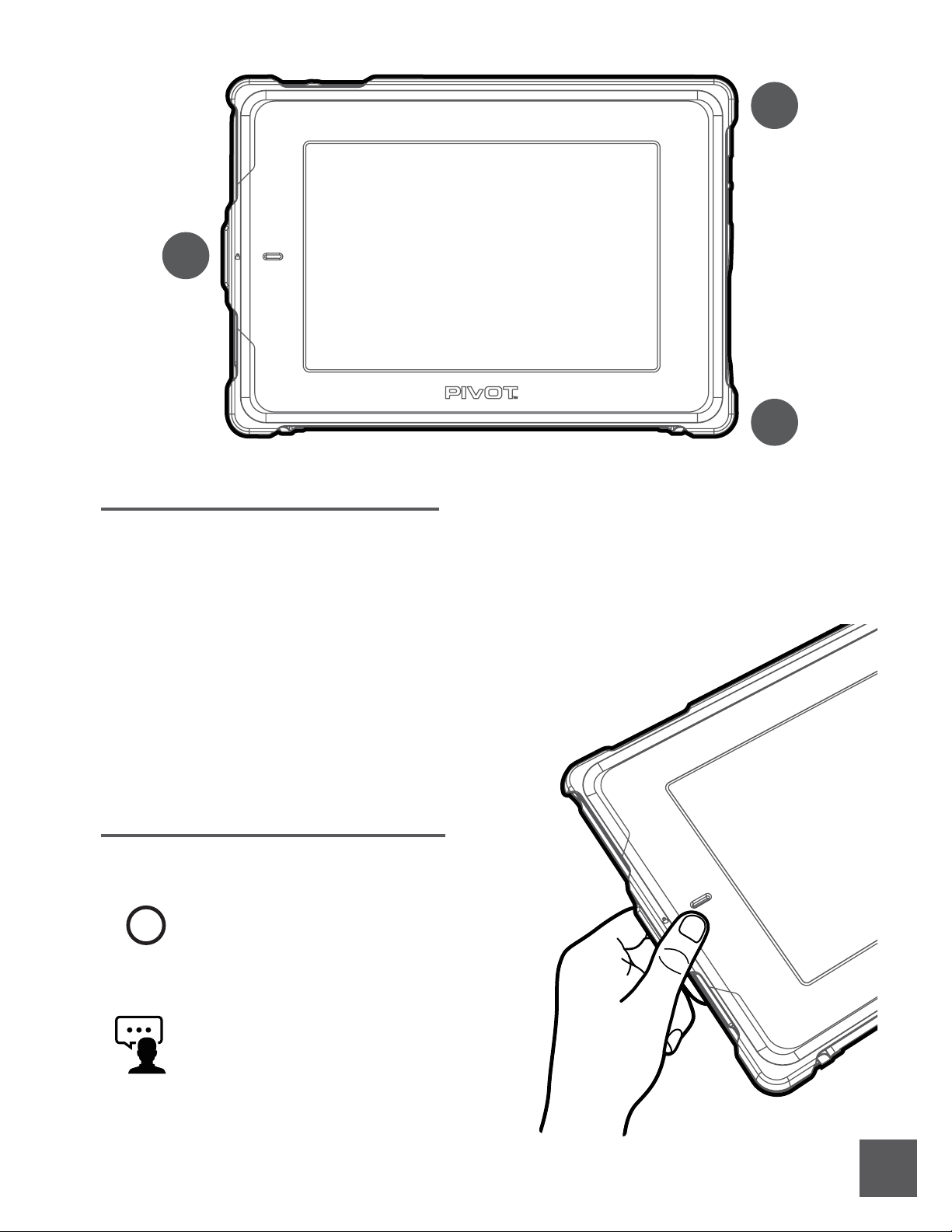 PIVOT