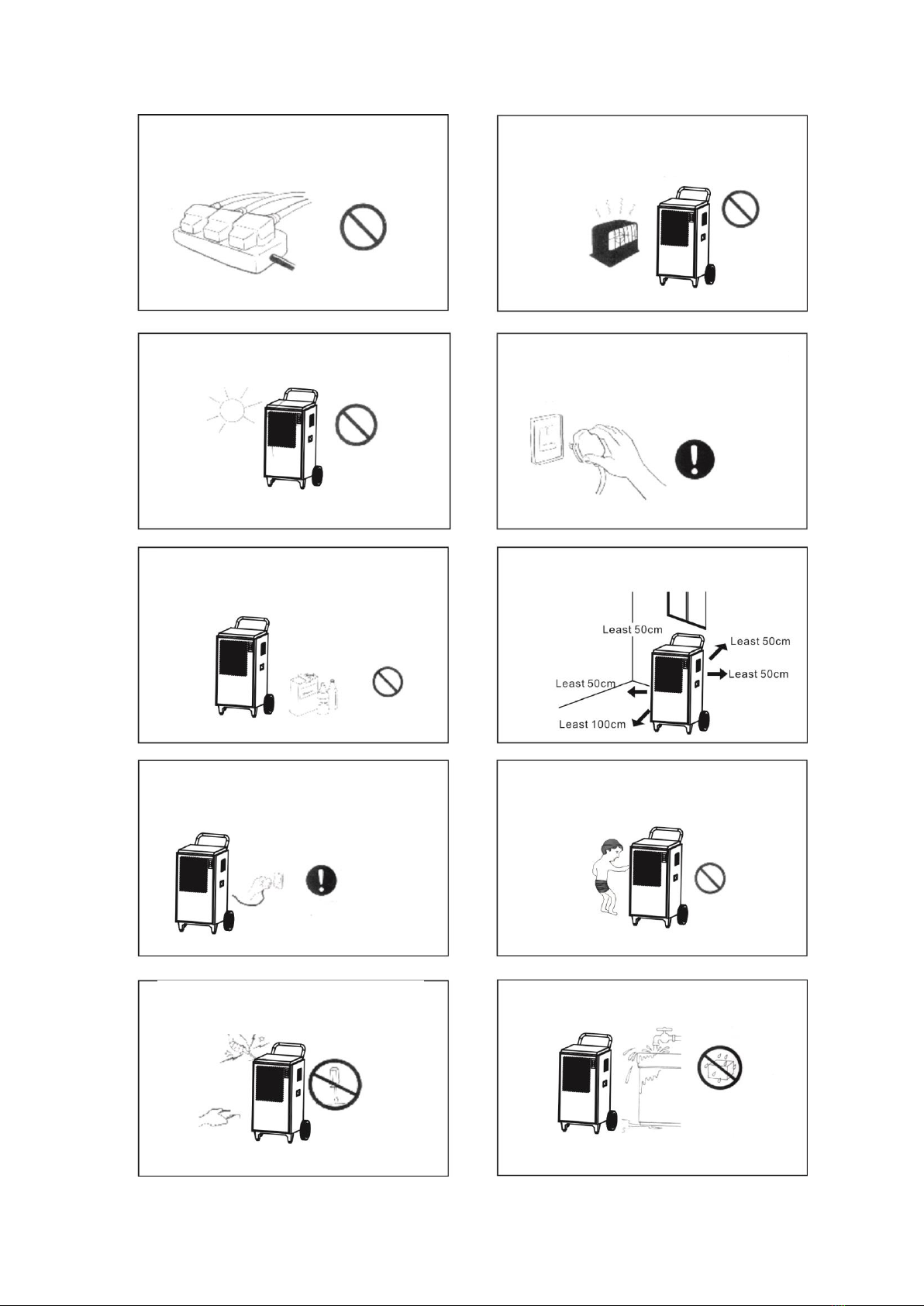 Least 50cm
Least 50cm
Least 50cm
Least 50cm
Least 100cm