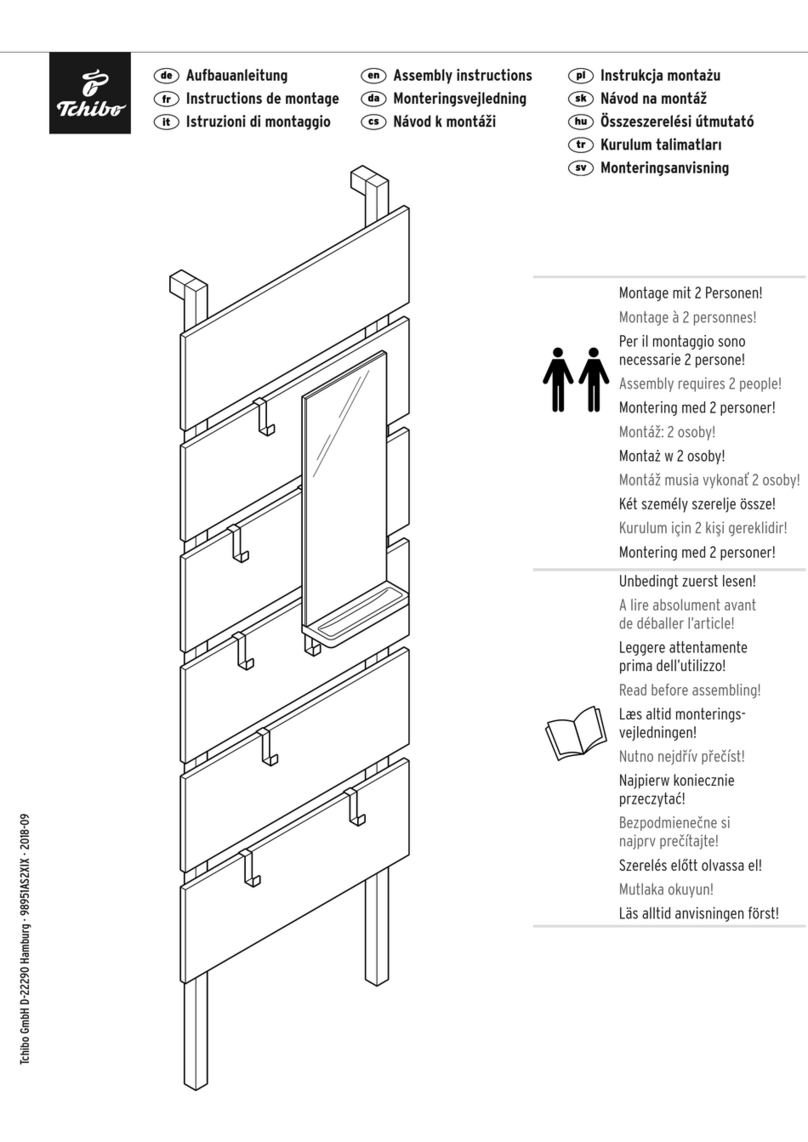 Tchibo

de Aufbauanleitung
fr Instructions de montage
it Istruzioni di montaggio
en Assembly instructions
da Monteringsvejledning
cs Návod k montáži
pl Instrukcja montażu
sk Návod na montáž
hu Összeszerelési útmutató
tr Kurulum talimatları
sv Monteringsanvisning

Montage mit 2 Personen!
Montage à 2 personnes!
Per il montaggio sono necessarie 2 persone!
Assembly requires 2 people!
Montering med 2 personer!
Montáž: 2 osoby!
Montaż w 2 osoby!
Montáž musia vykonať 2 osoby!
Két személy szerelje össze!
Kurulum için 2 kişi gereklidir!
Montering med 2 personer!

Unbedingt zuerst lesen!
A lire absolument avant de déballer l'article!
Leggere attentamente prima dell'utilizzo!
Read before assembling!
Læs altid monteringsvejledningen!
Nutno nejdřív přečíst!
Najpierw koniecznie przeczytać!
Bezpodmienečne si najprv prečítajte!
Szerelés előtt olvassa el!
Mutlaka okuyun!
Läs alltid anvisningen först!

Tchibo GmbH D-22290 Hamburg · 98951AS2XIX · 2018-09