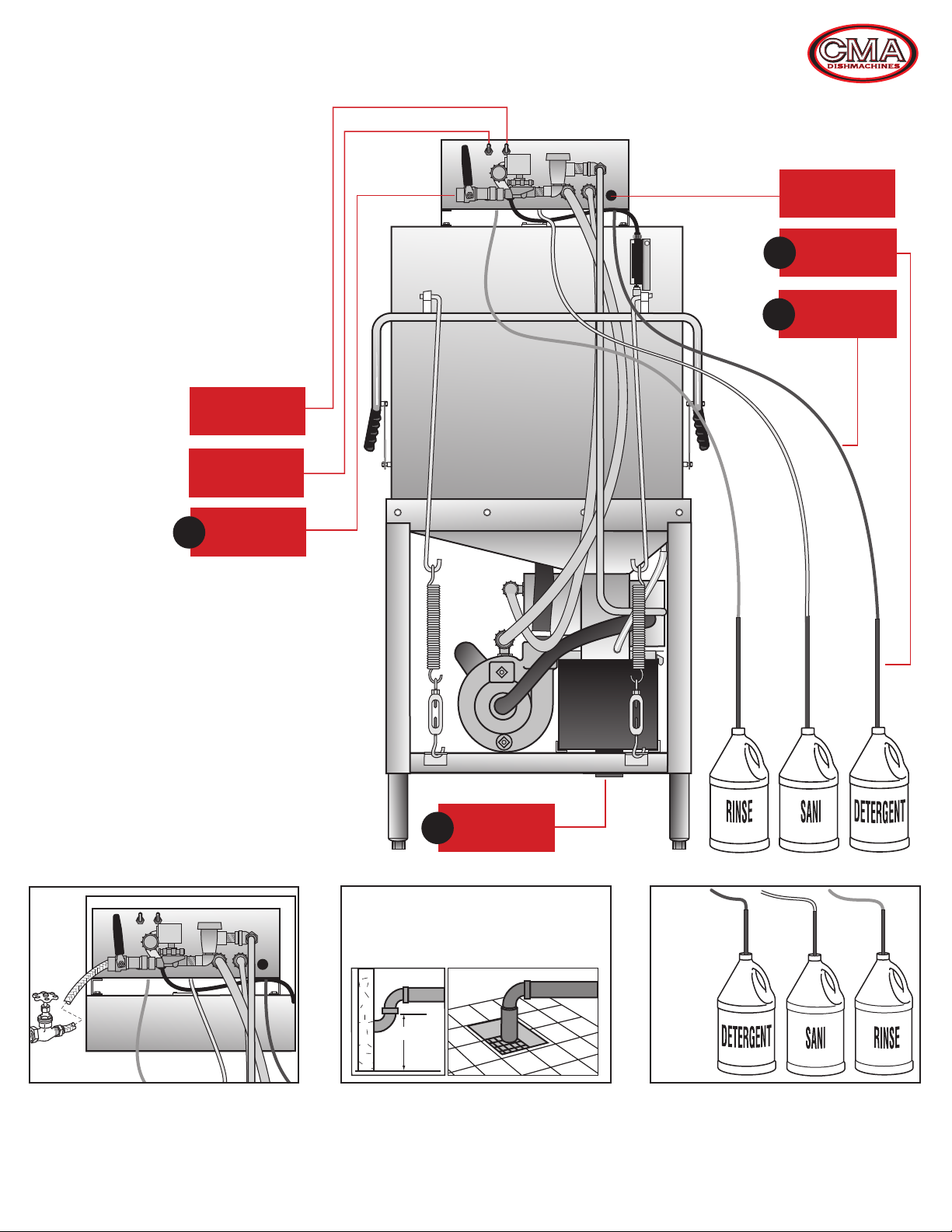 CMA
DISHMACHINES

RINSE

SANI

DETERGENT

DETERGENT

SANI

RINSE