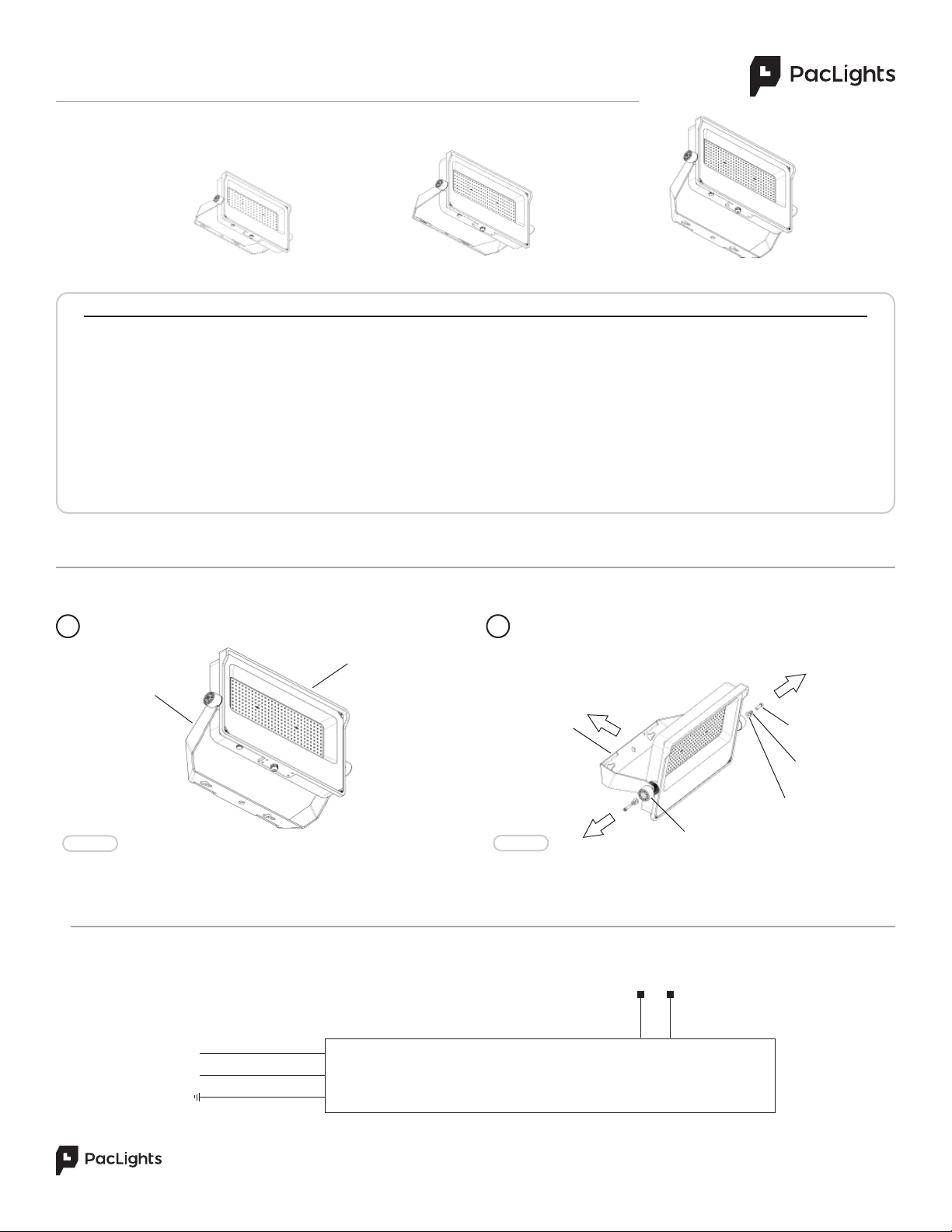 PacLights

PacLights