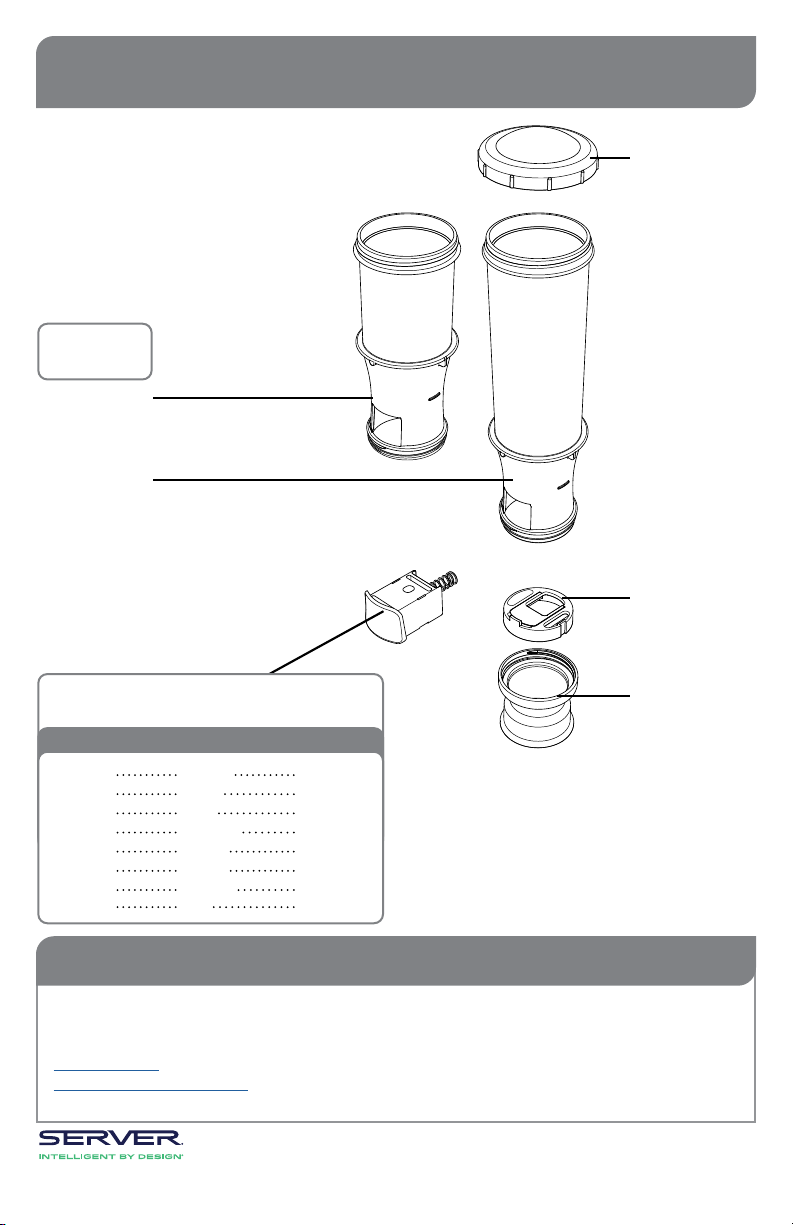 SERVER
INTELLIGENT BY DESIGN