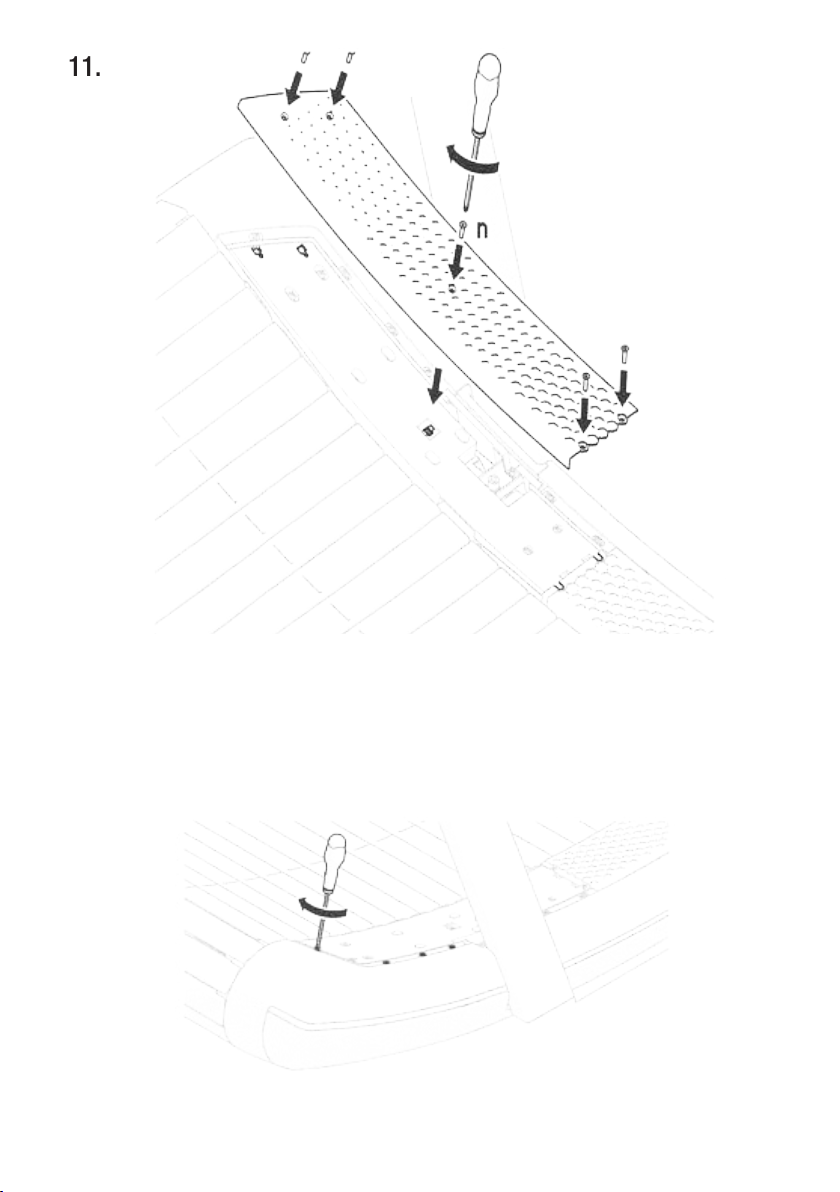 11.

n