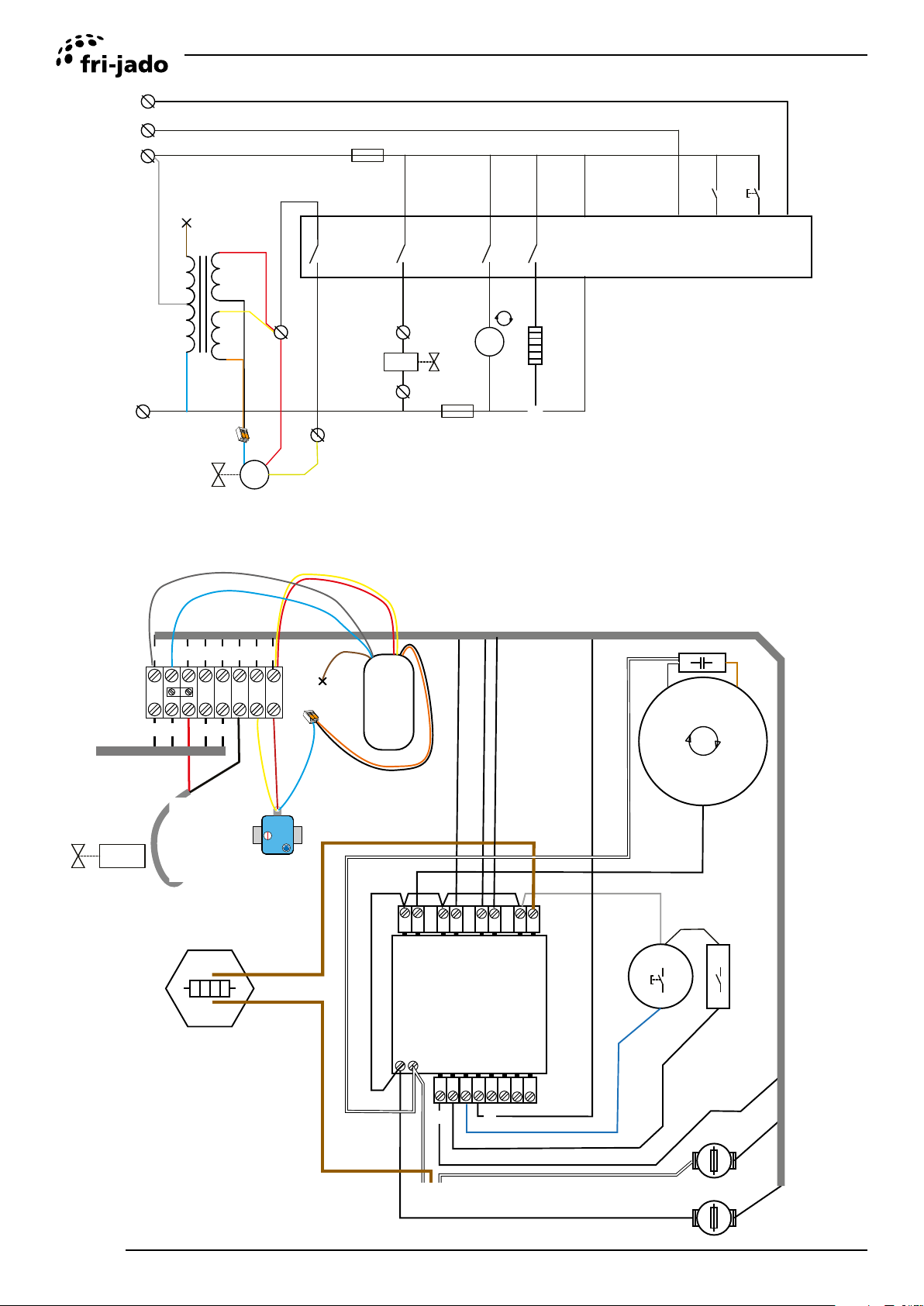 fri-jado