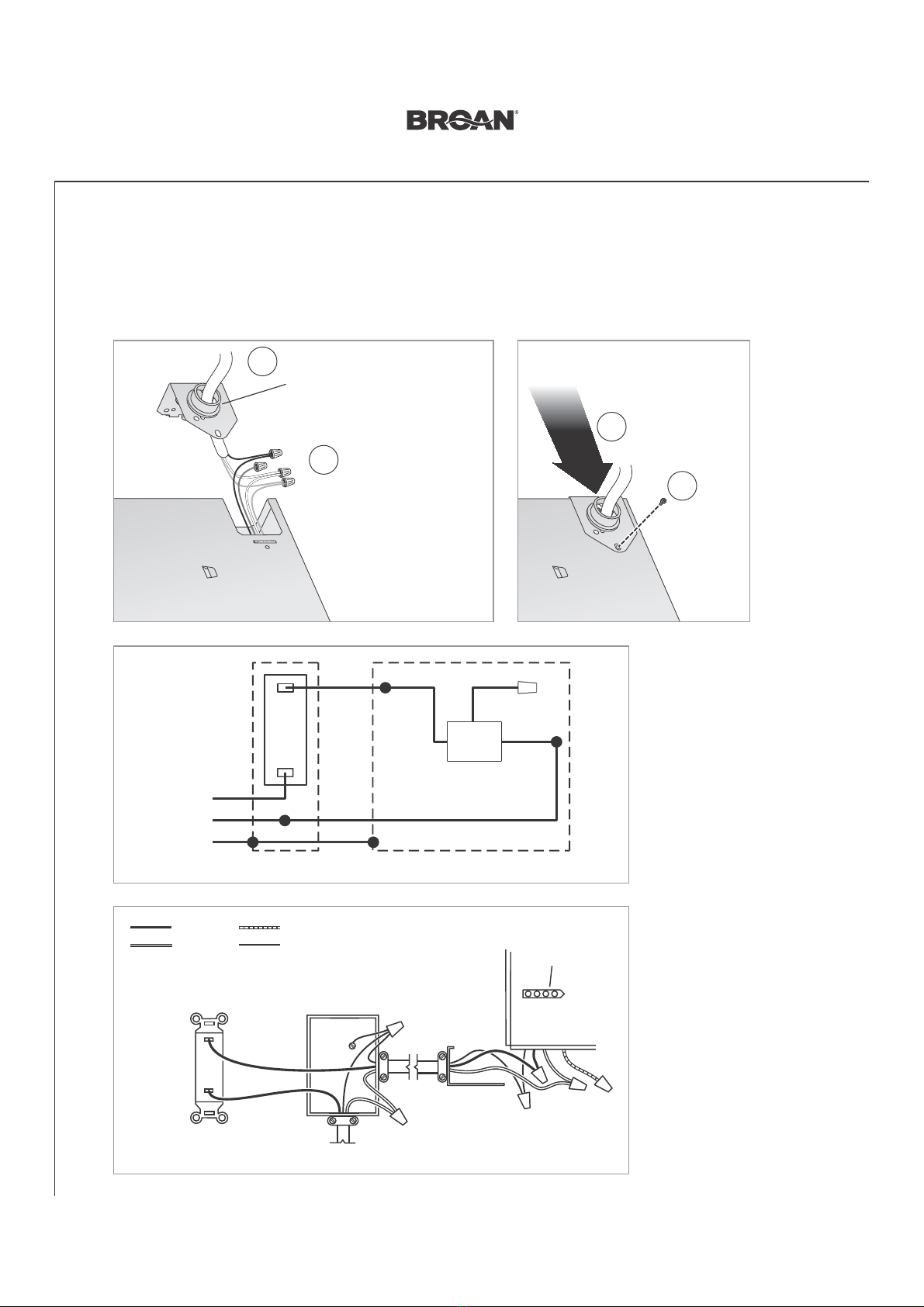 BROAN®