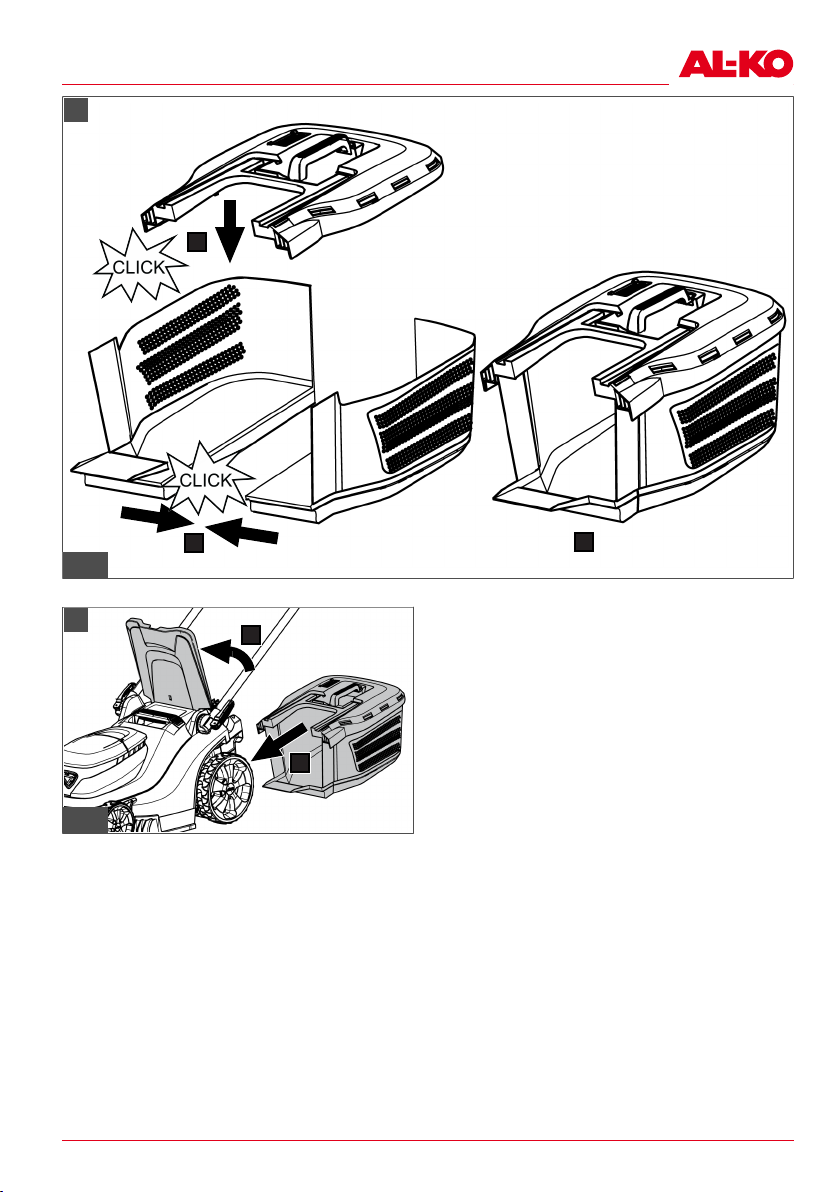 AL-KO

CLICK

CLICK