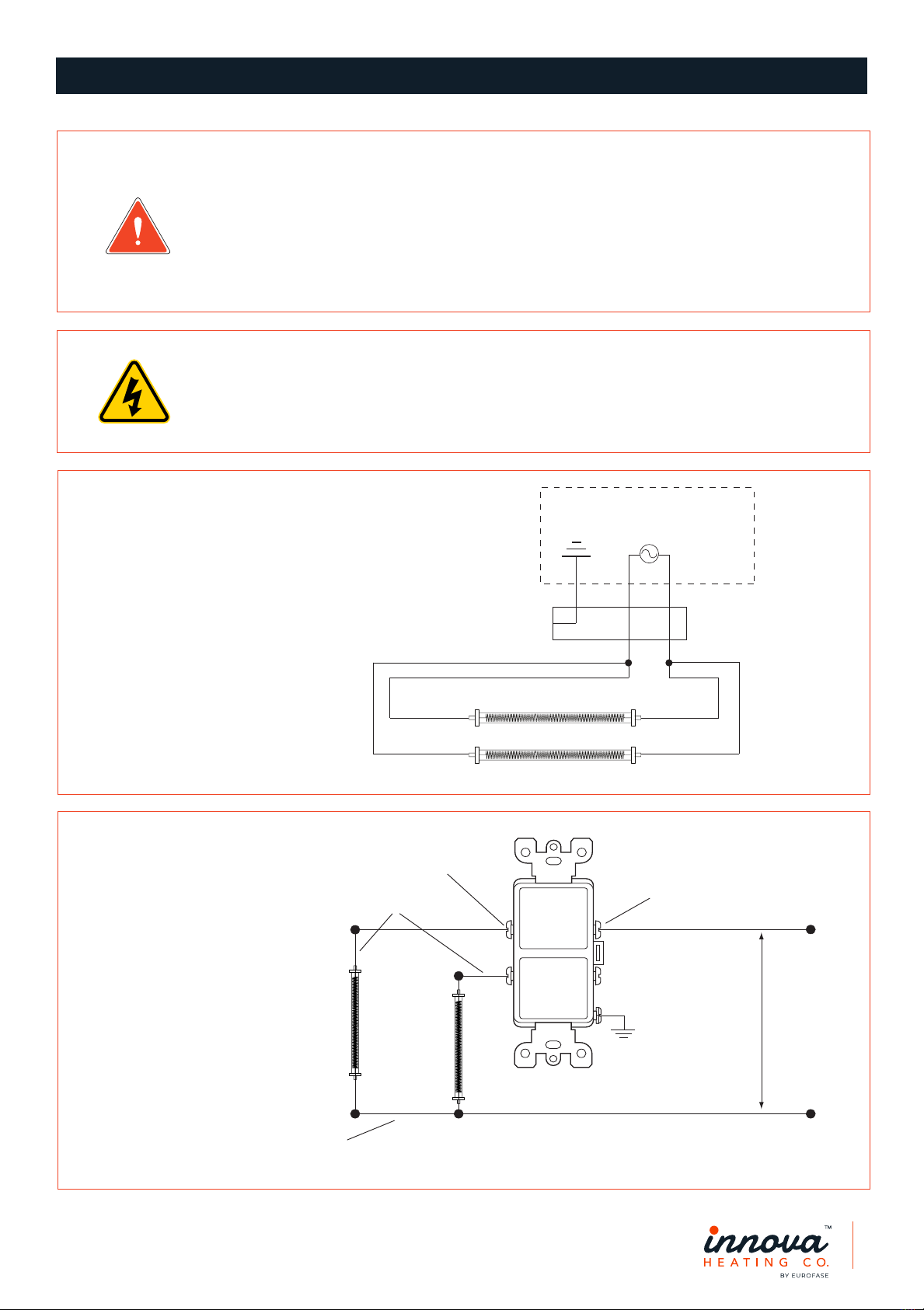 innova™
HEATING CO.
BY EUROFASE