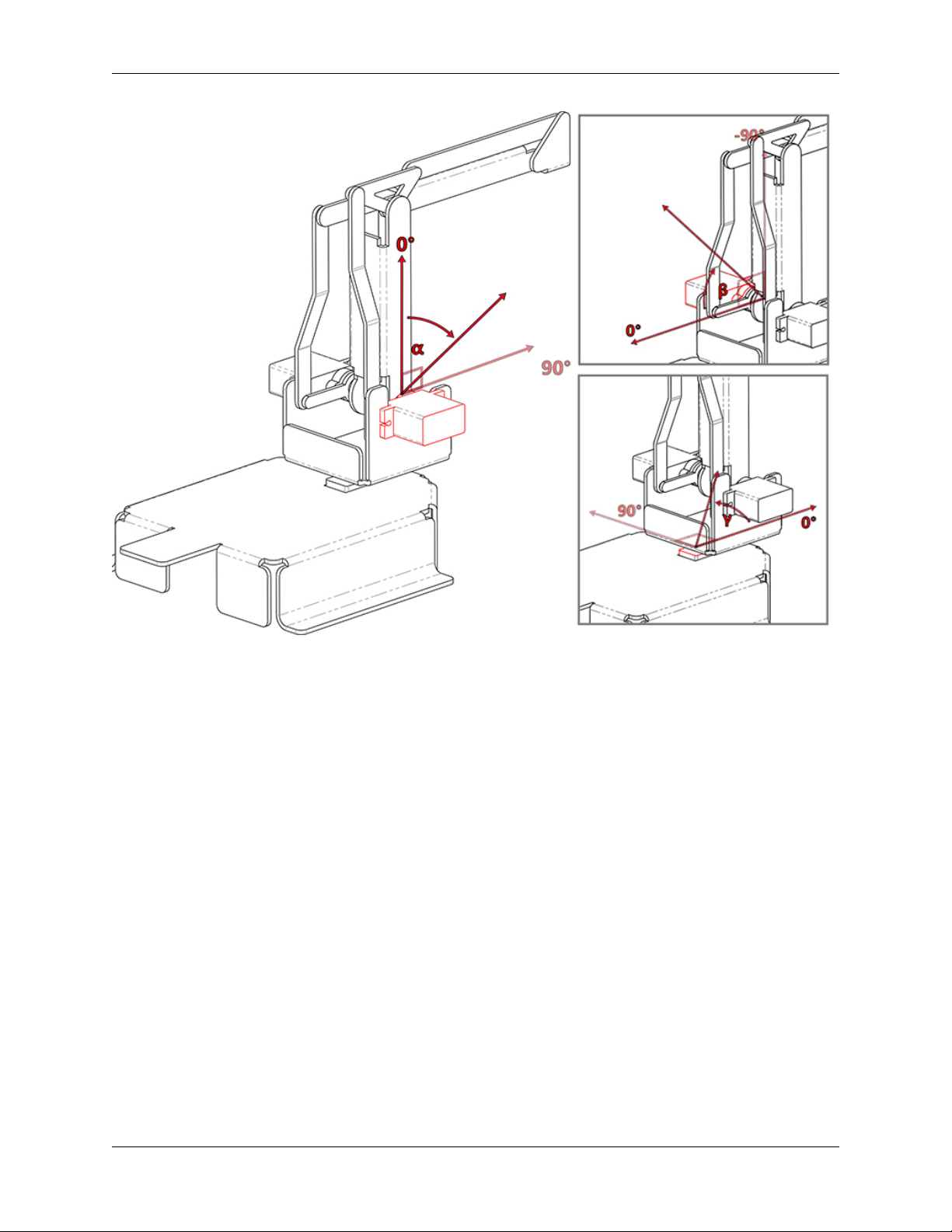 0°
α
90°
-90°
β
0°
90°
γ
0°