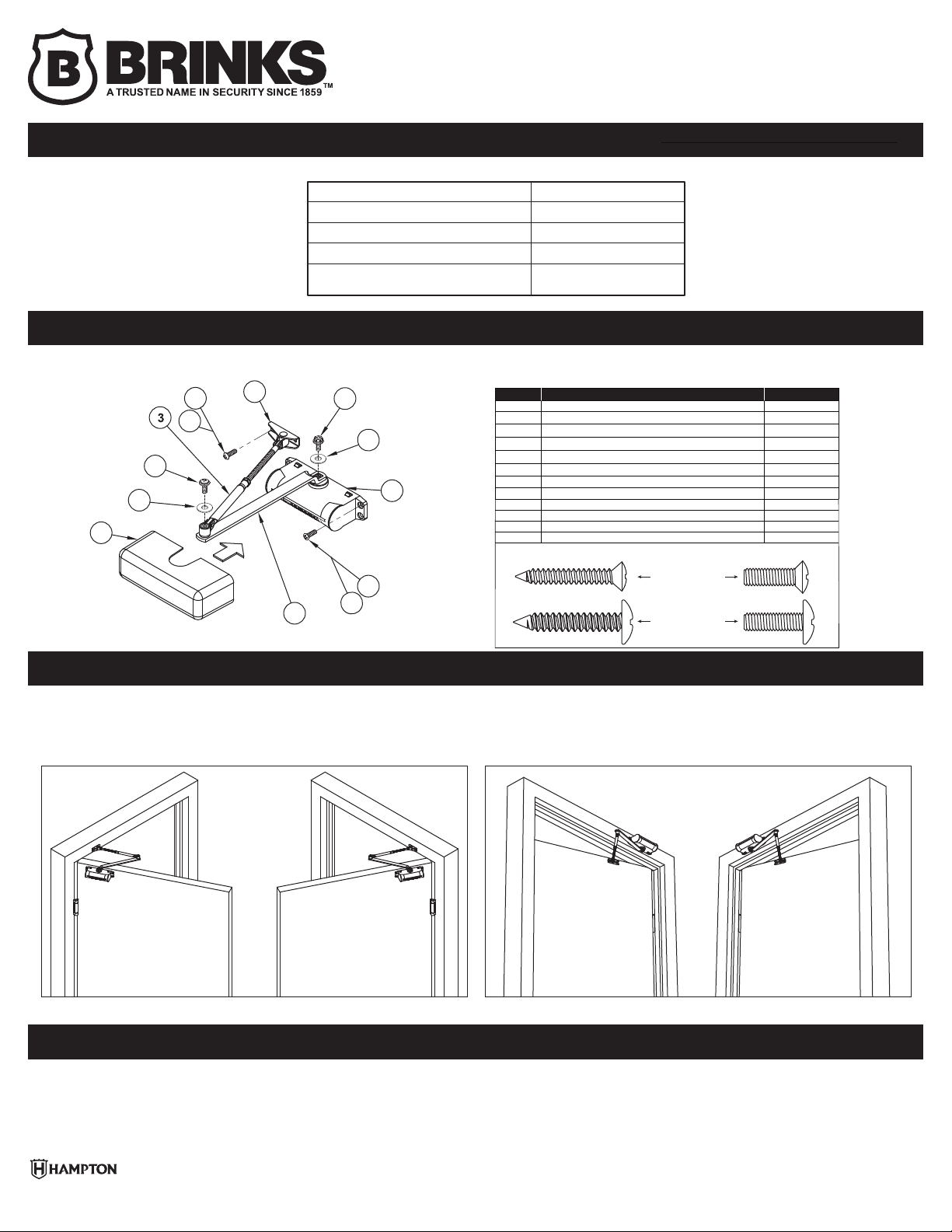 B BRINKS
A TRUSTED NAME IN SECURITY SINCE 1859™

3

HAMPTON