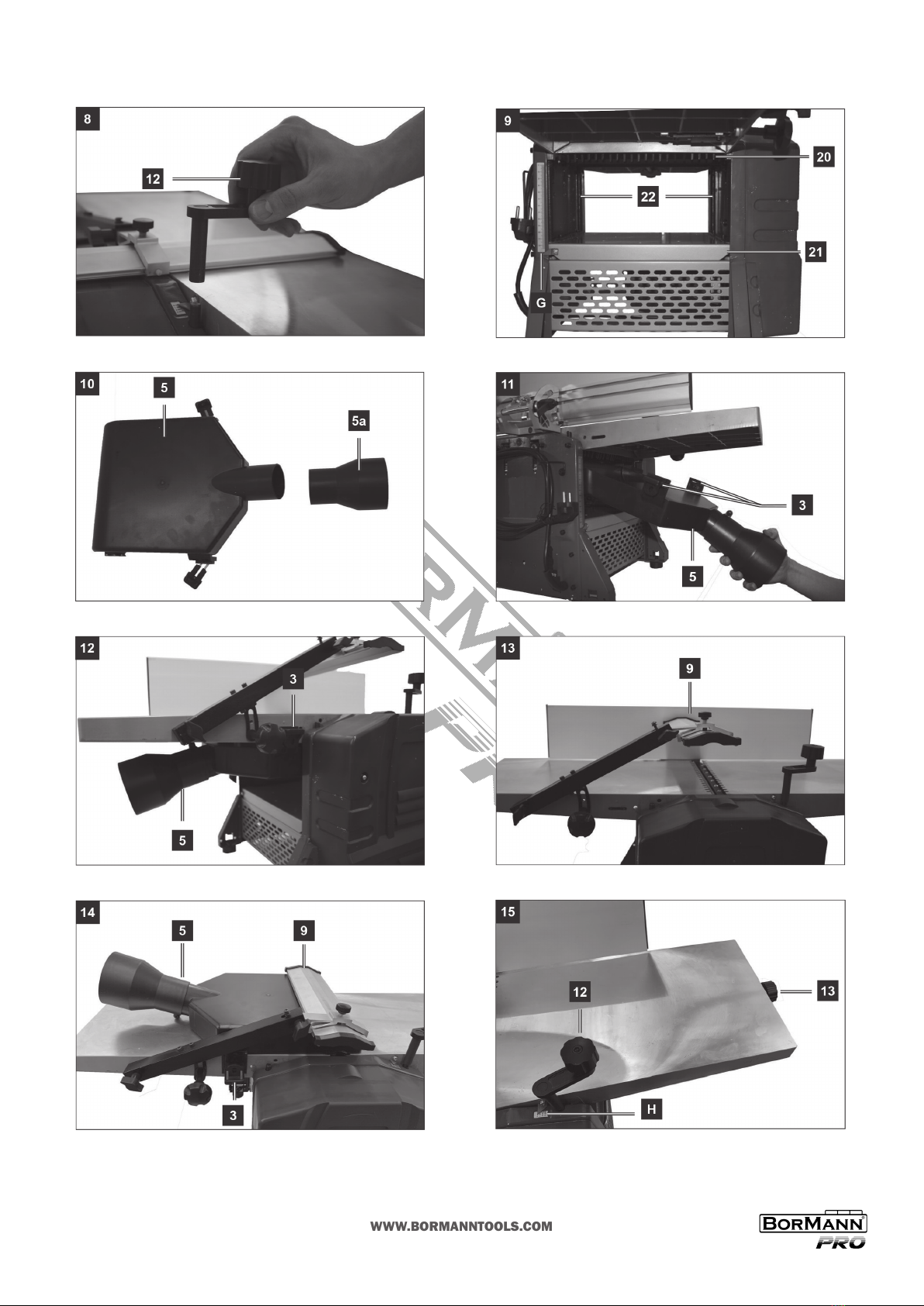 8
12

9
20
22
21
G

10
5
5a

11
3
5

12
3
5

13
9

14
5
9
3

15
12
13
H

WWW.BORMANNTOOLS.COM

BORMANN PRO