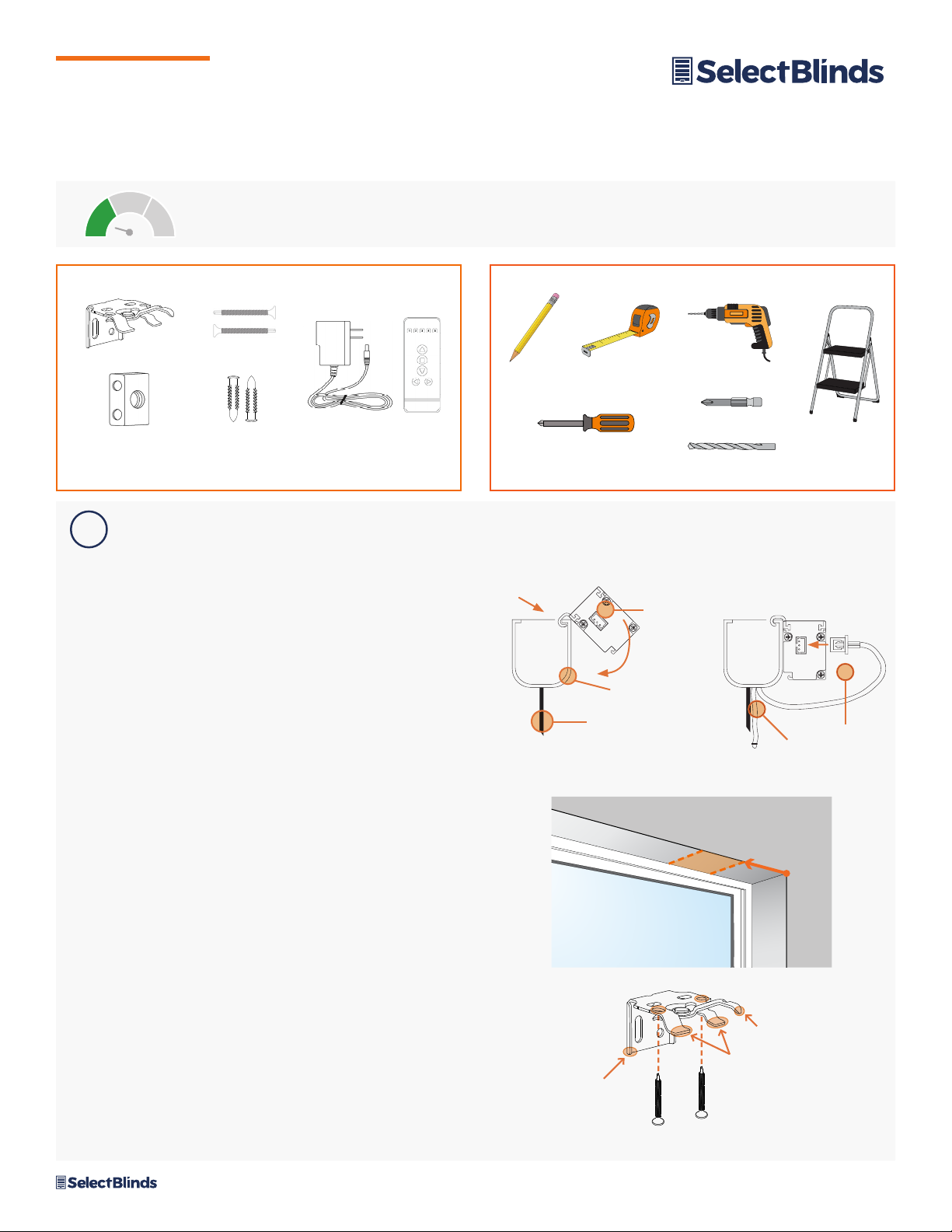 SelectBlinds

SelectBlinds