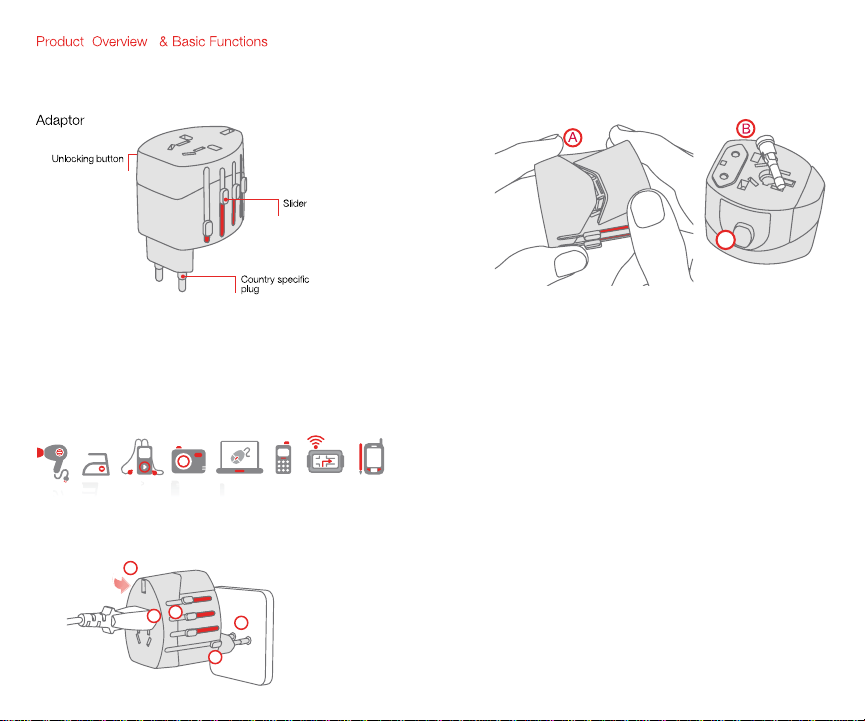 Product Overview & Basic Functions

Adaptor

Unlocking button

Slider

Country specific plug

A

B