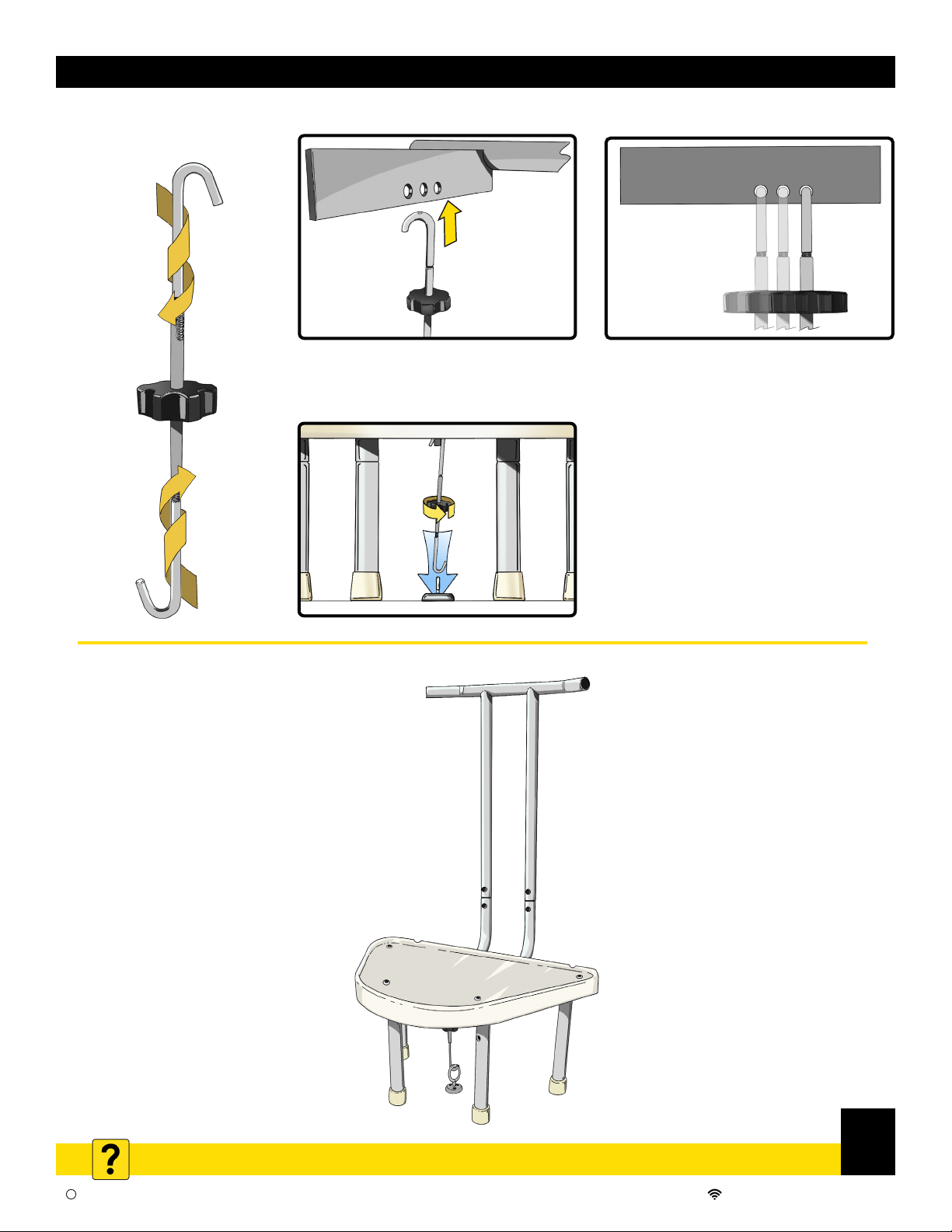 ?