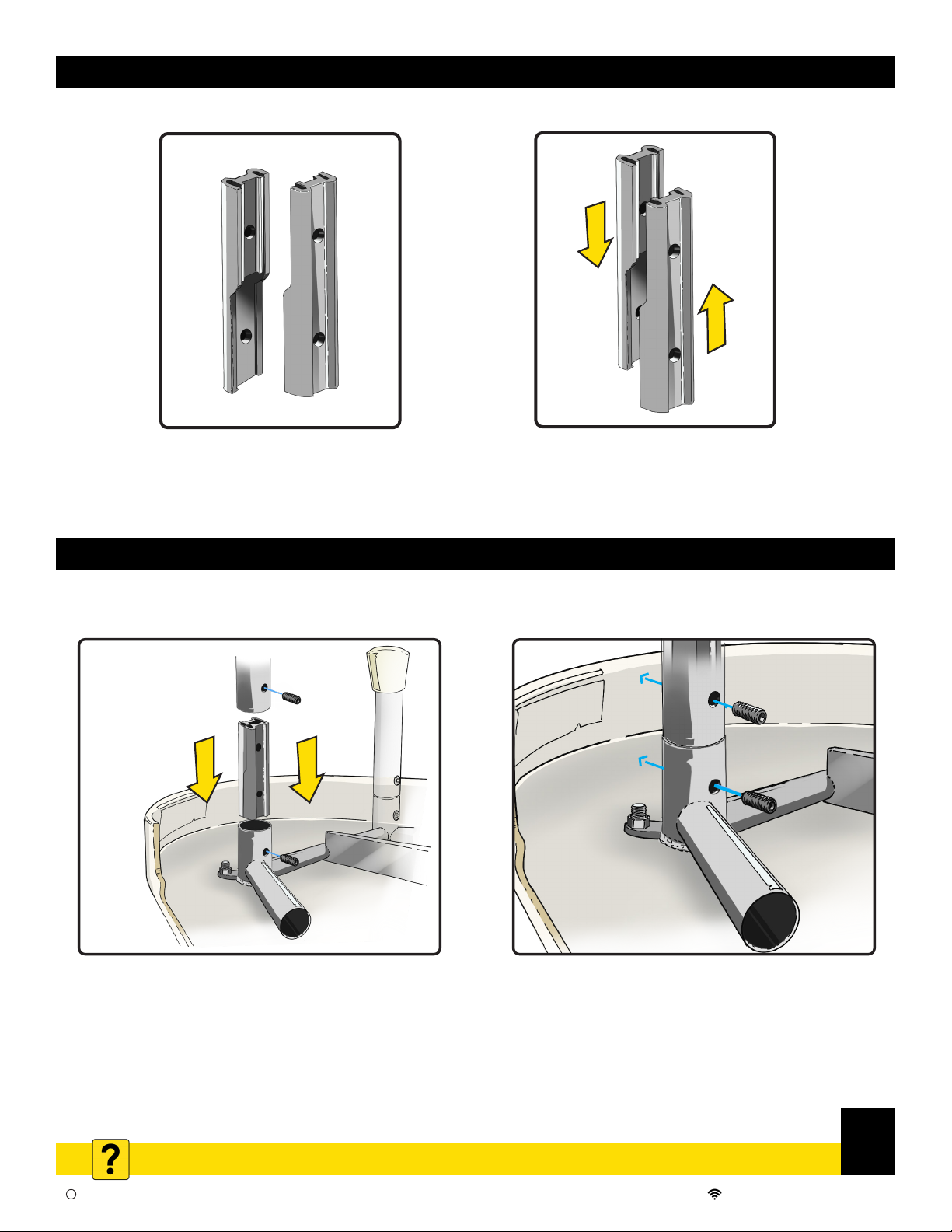 ?