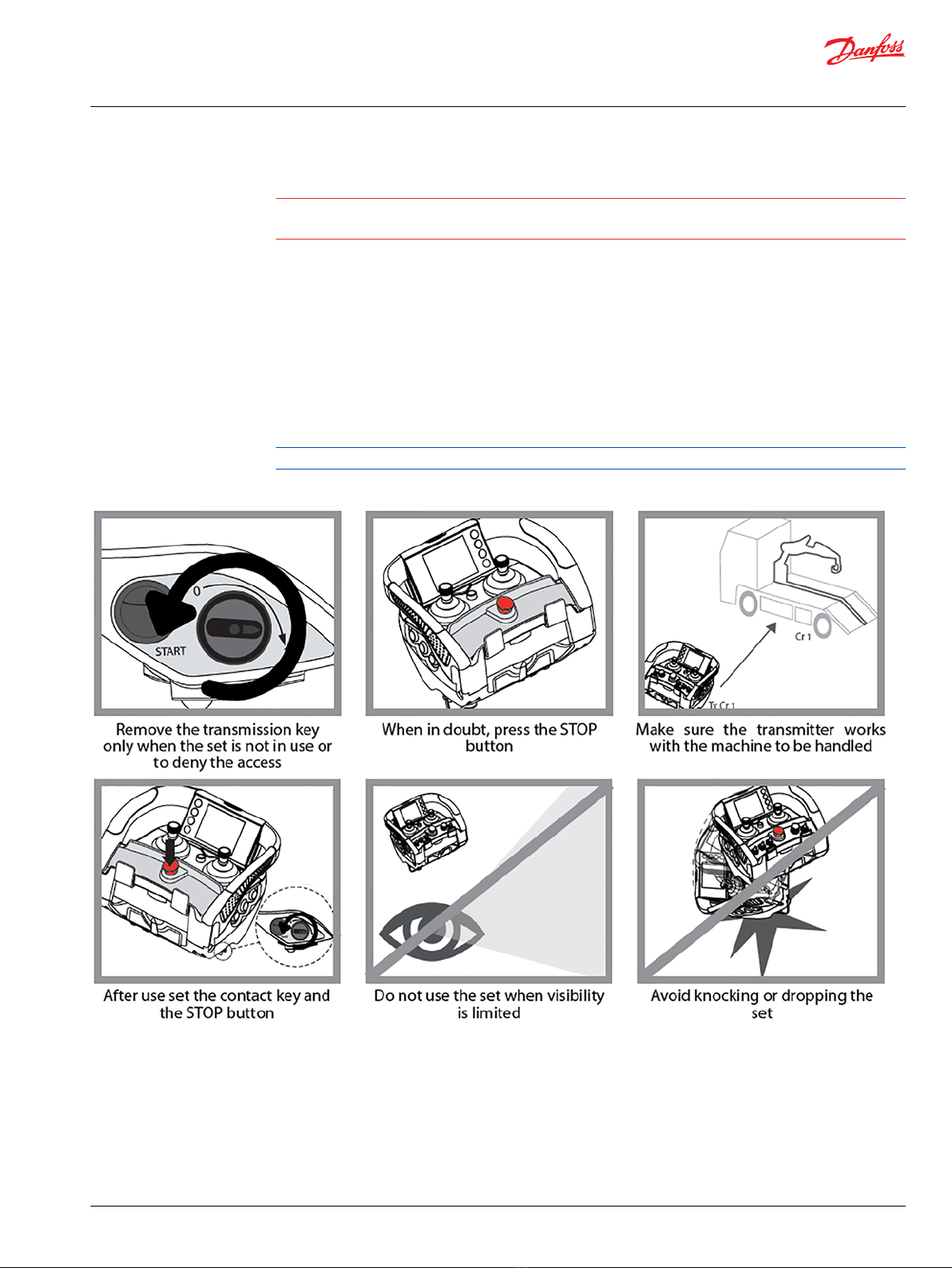 Danfoss

0

START

Remove the transmission key only when the set is not in use or to deny the access

When in doubt, press the STOP button

Cr 1

Tx Cr 1

Make sure the transmitter works with the machine to be handled

After use set the contact key and the STOP button

Do not use the set when visibility is limited

Avoid knocking or dropping the set