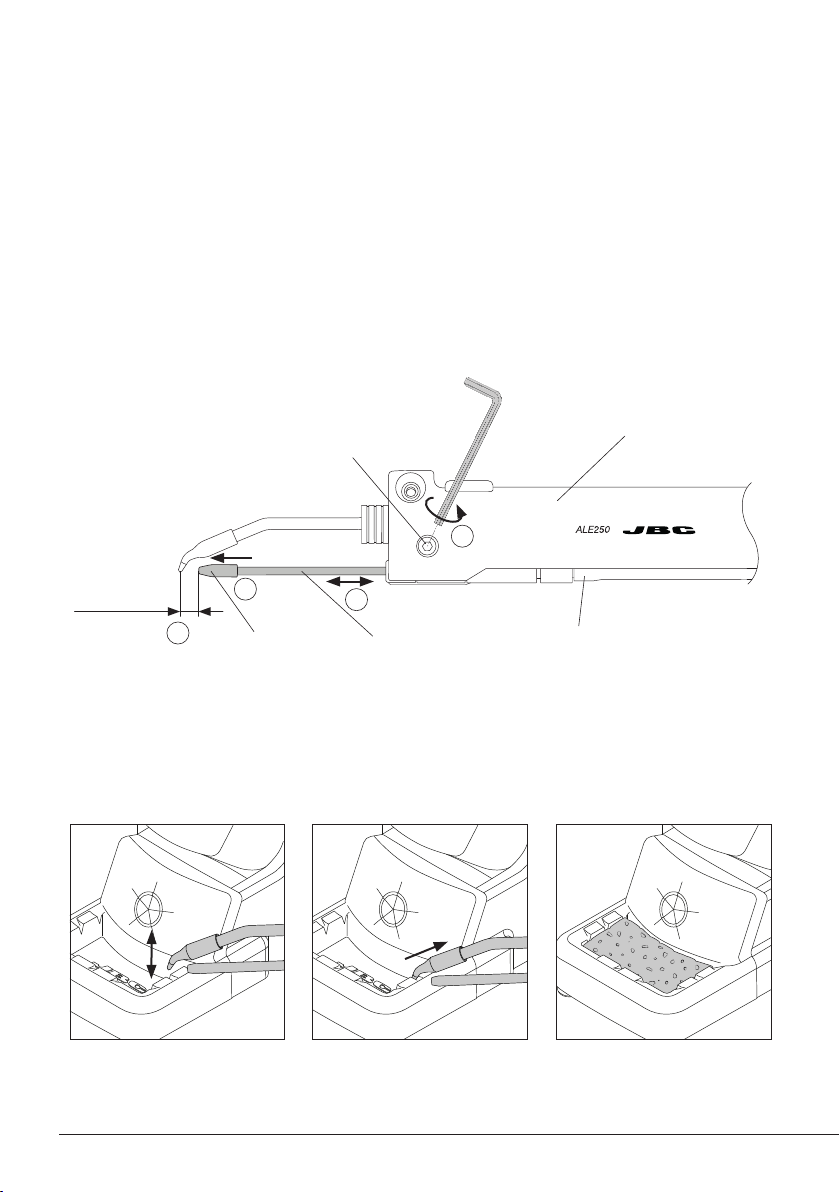 ALE250

JBC